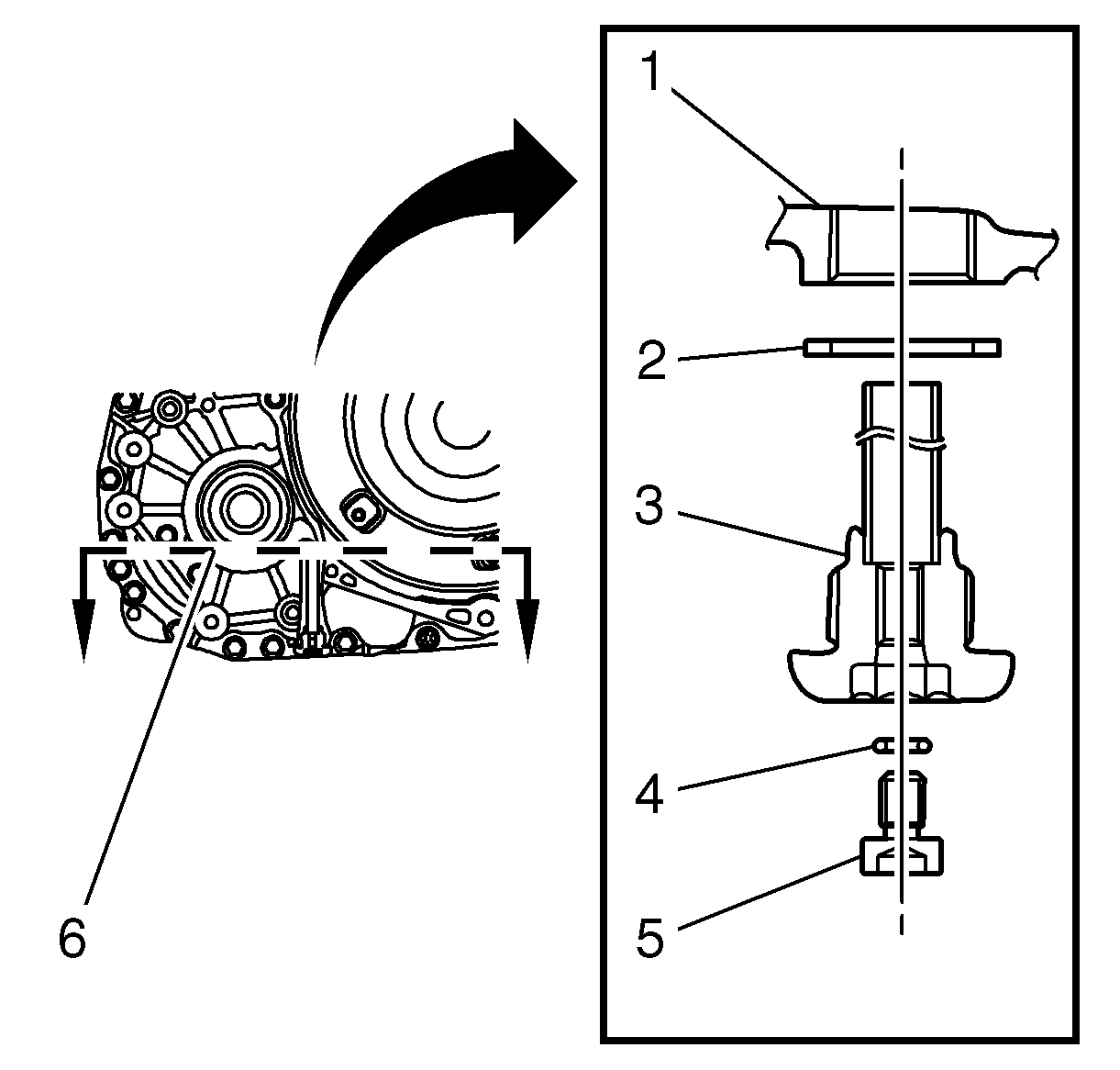 1
2
3
4
5
6