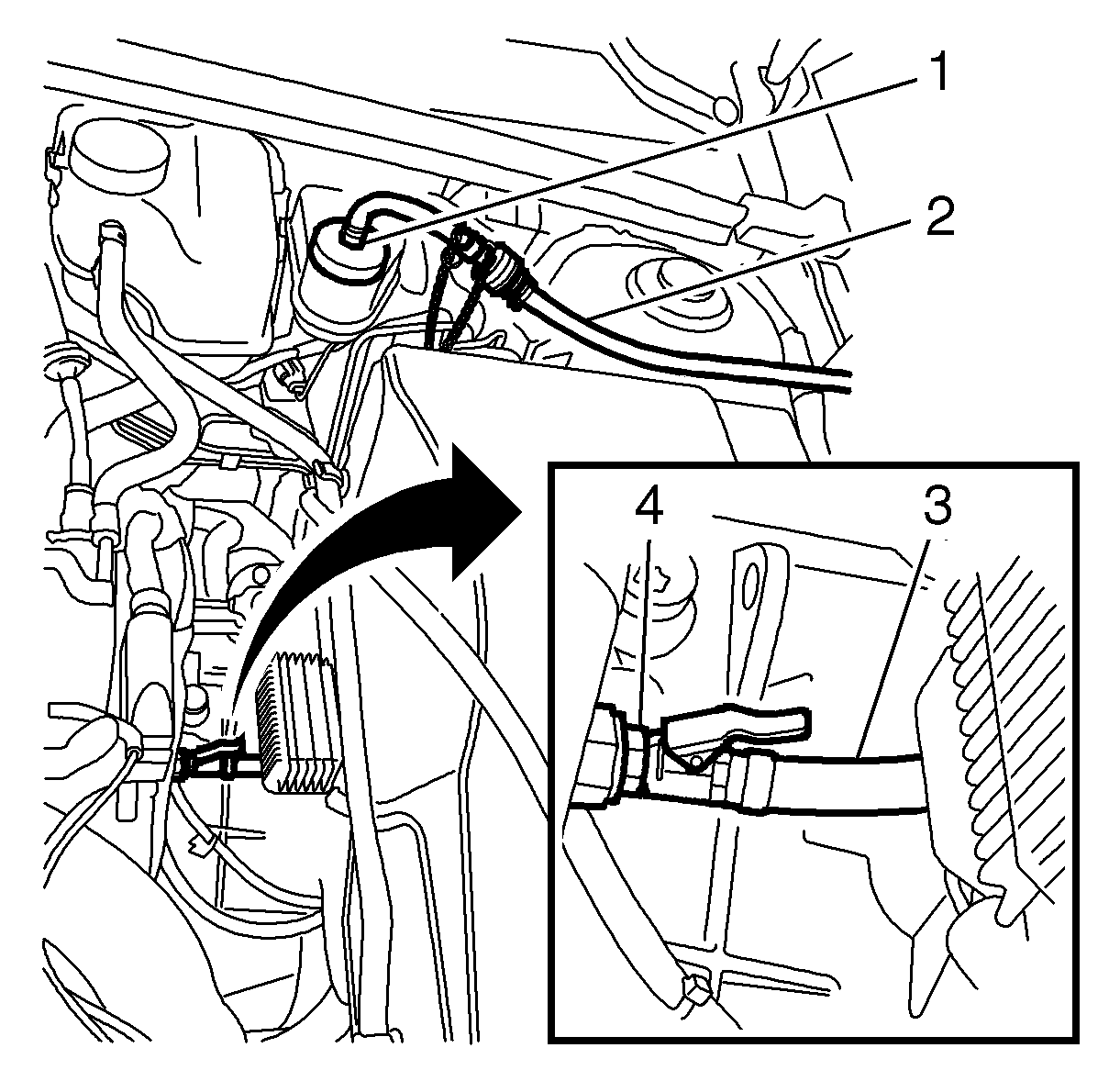 1
2
4
3