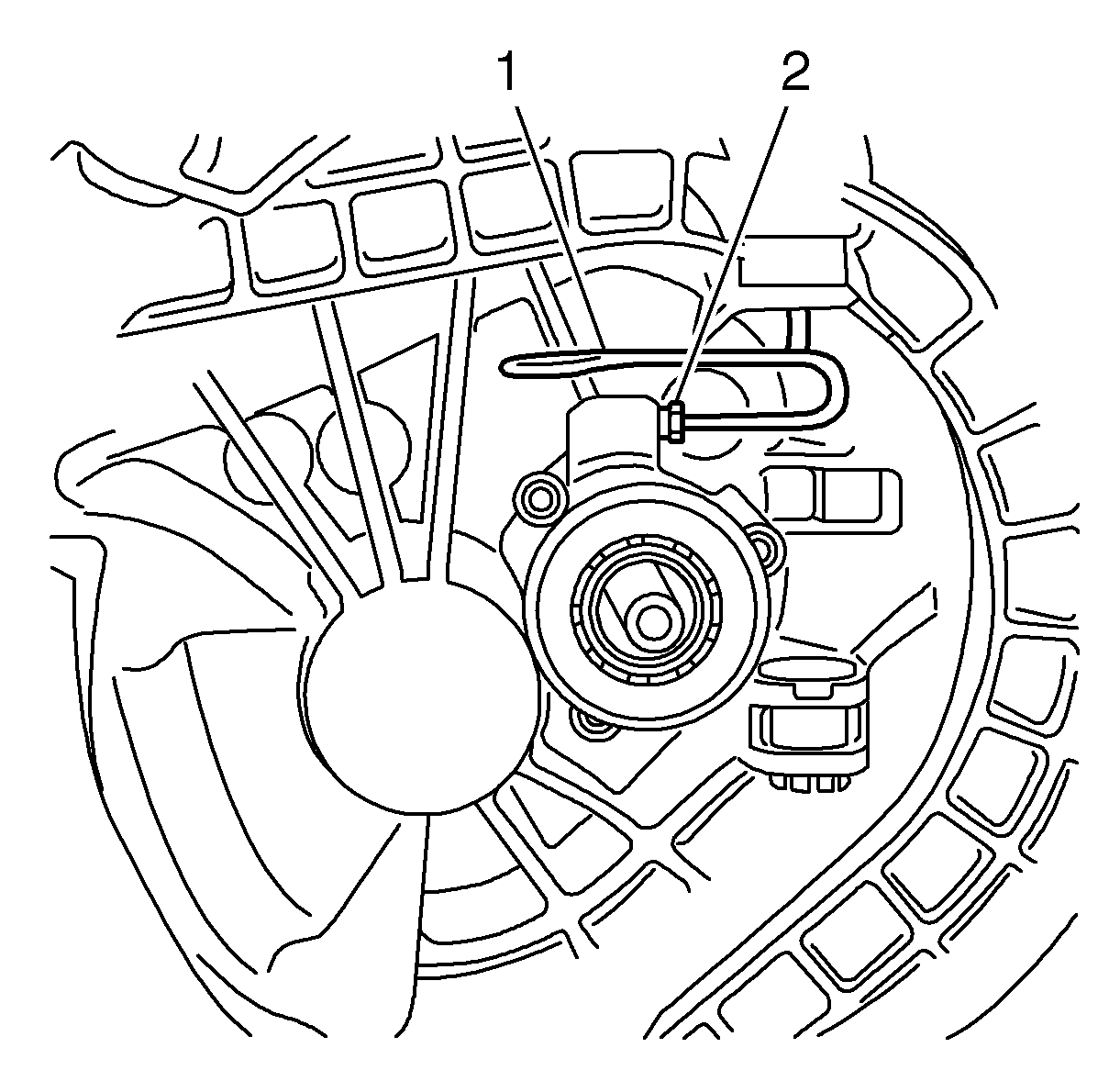 1
2