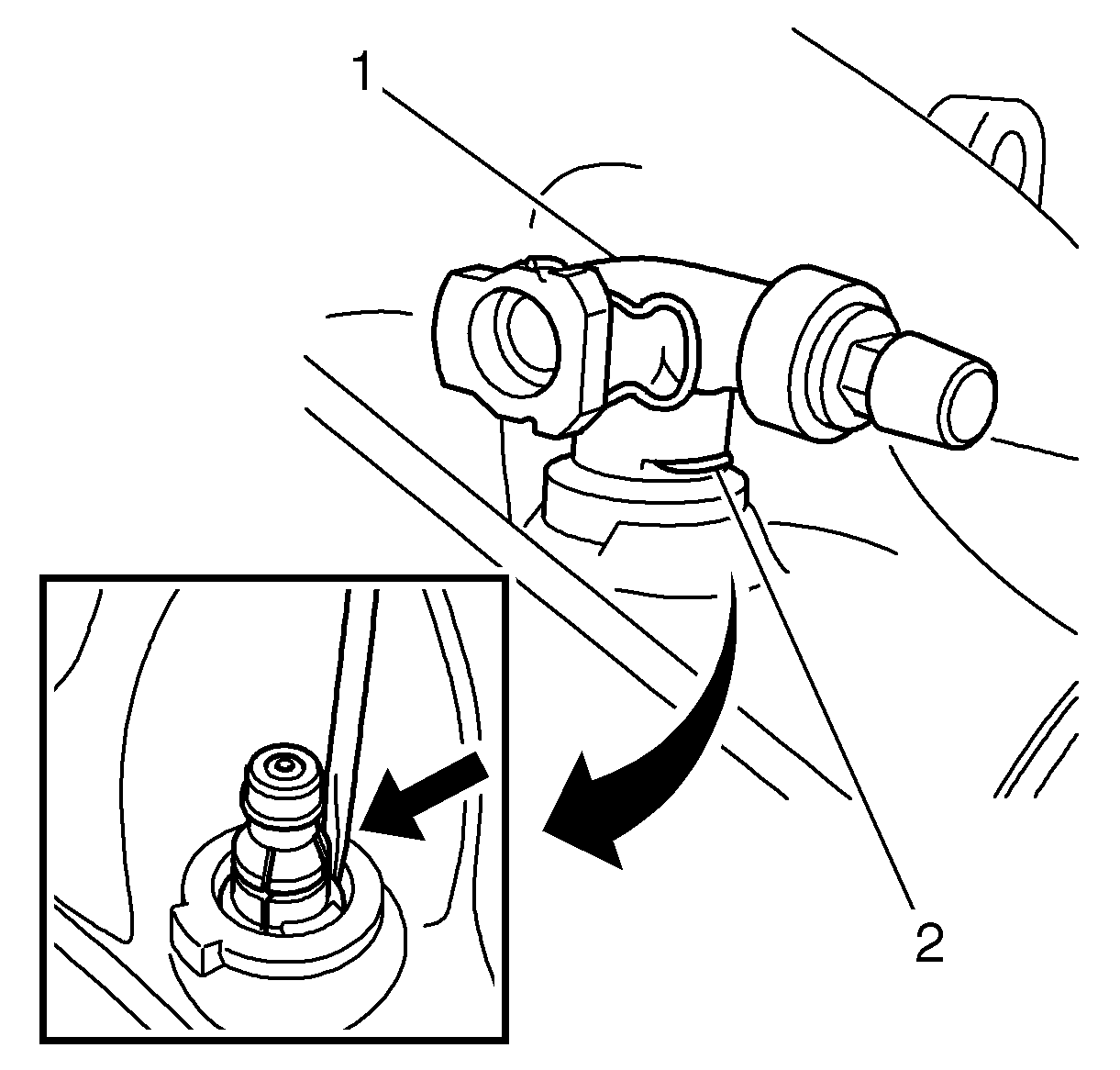 1
2