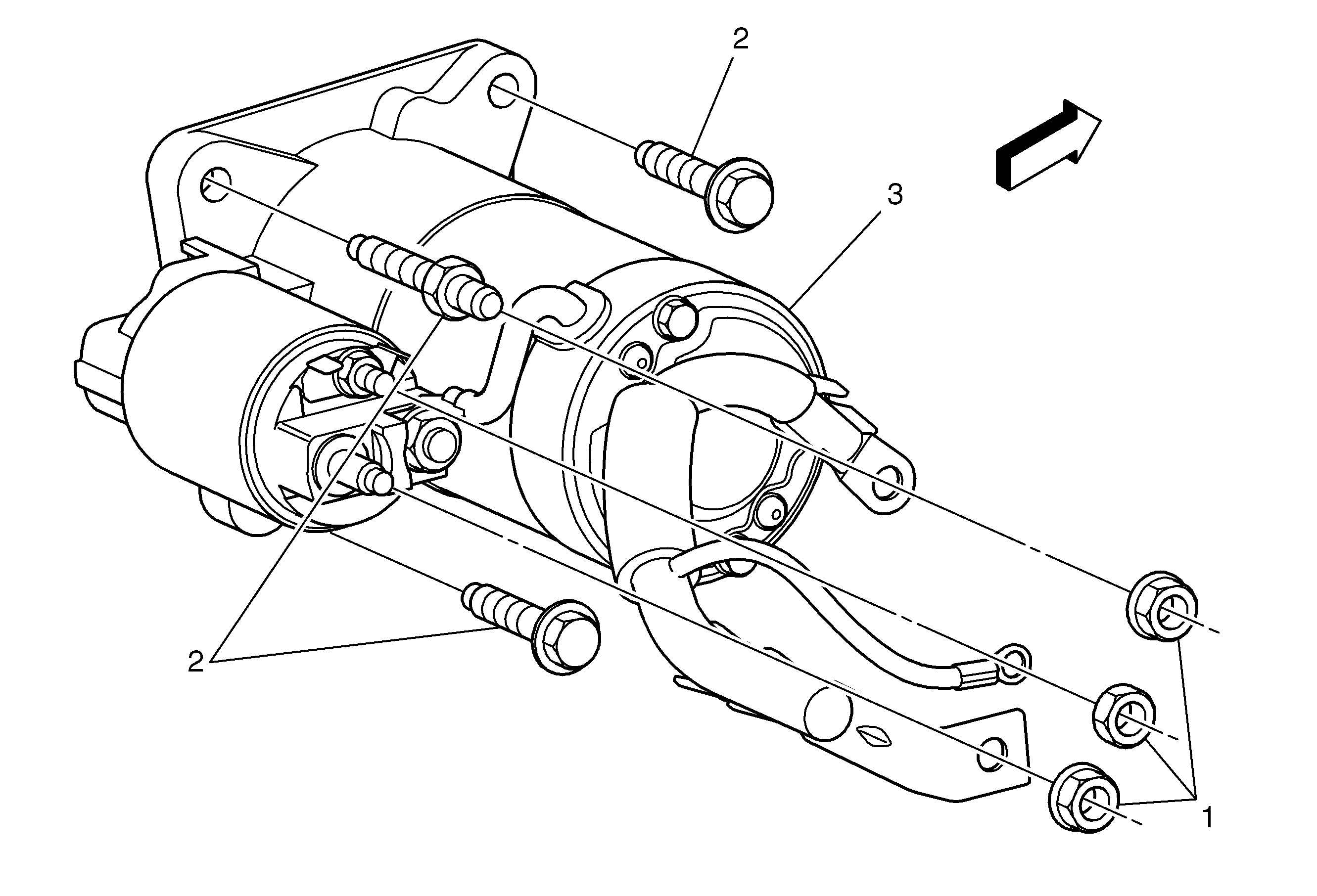 2
3
2
1