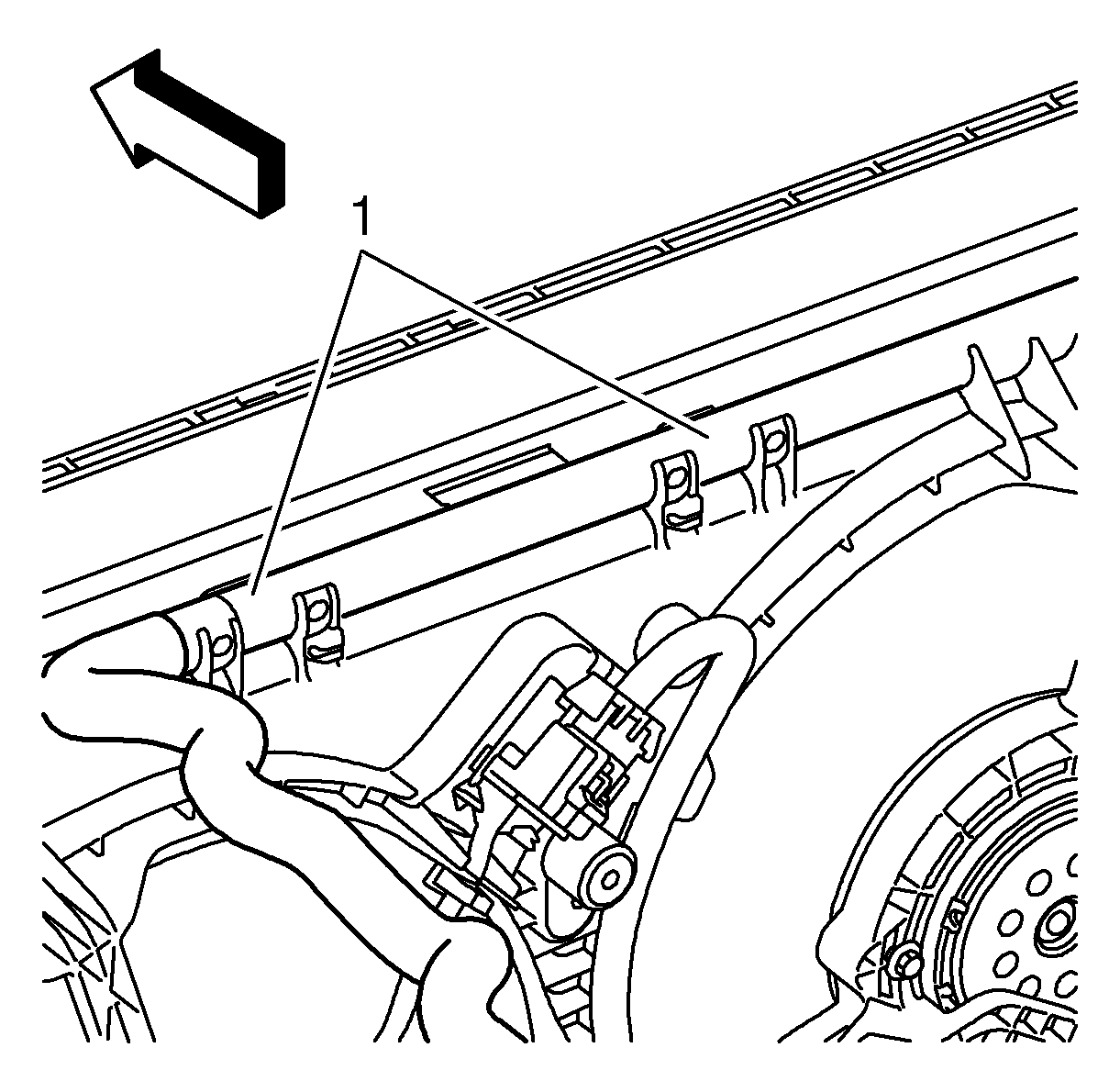 1