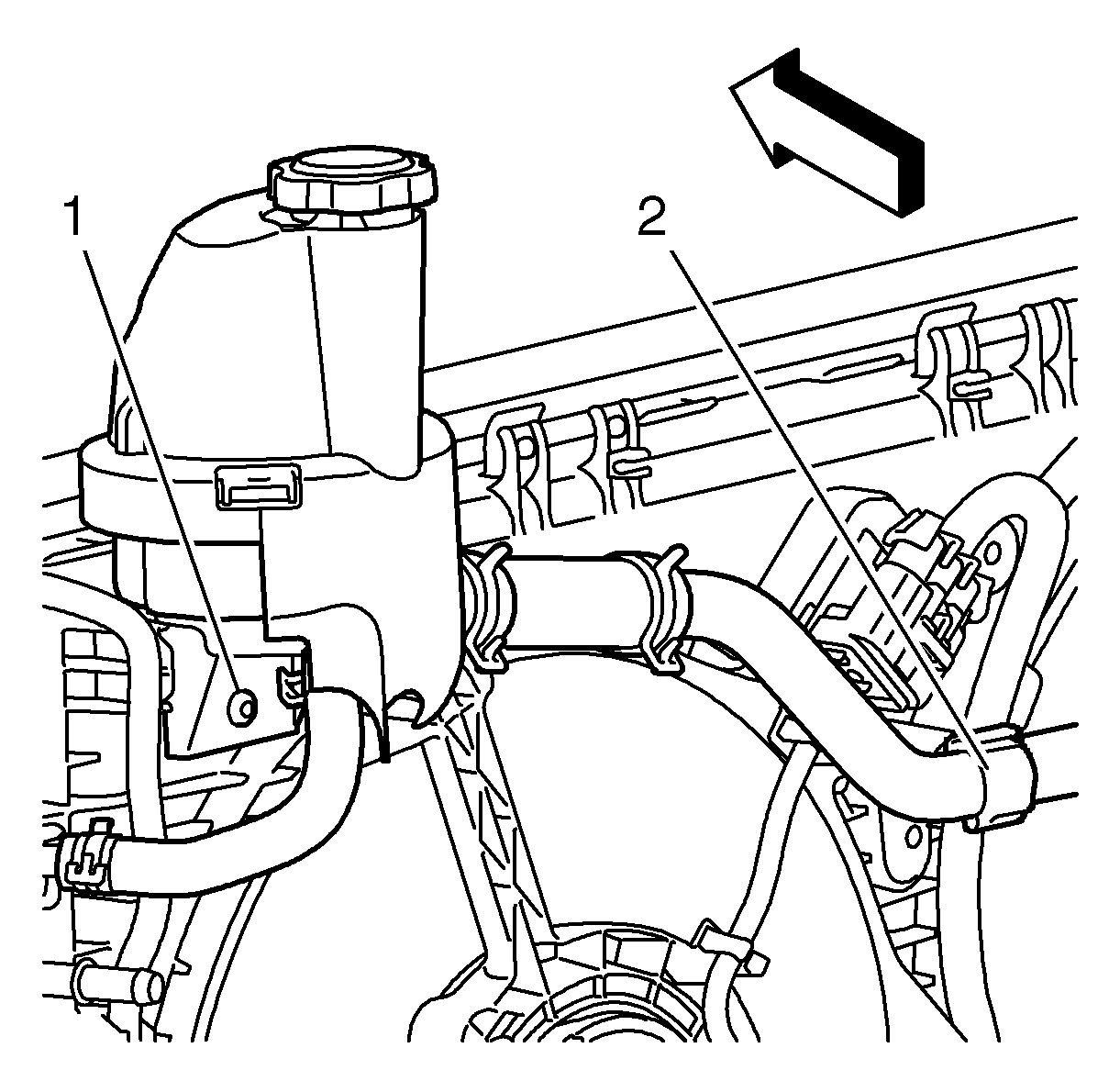 1
2