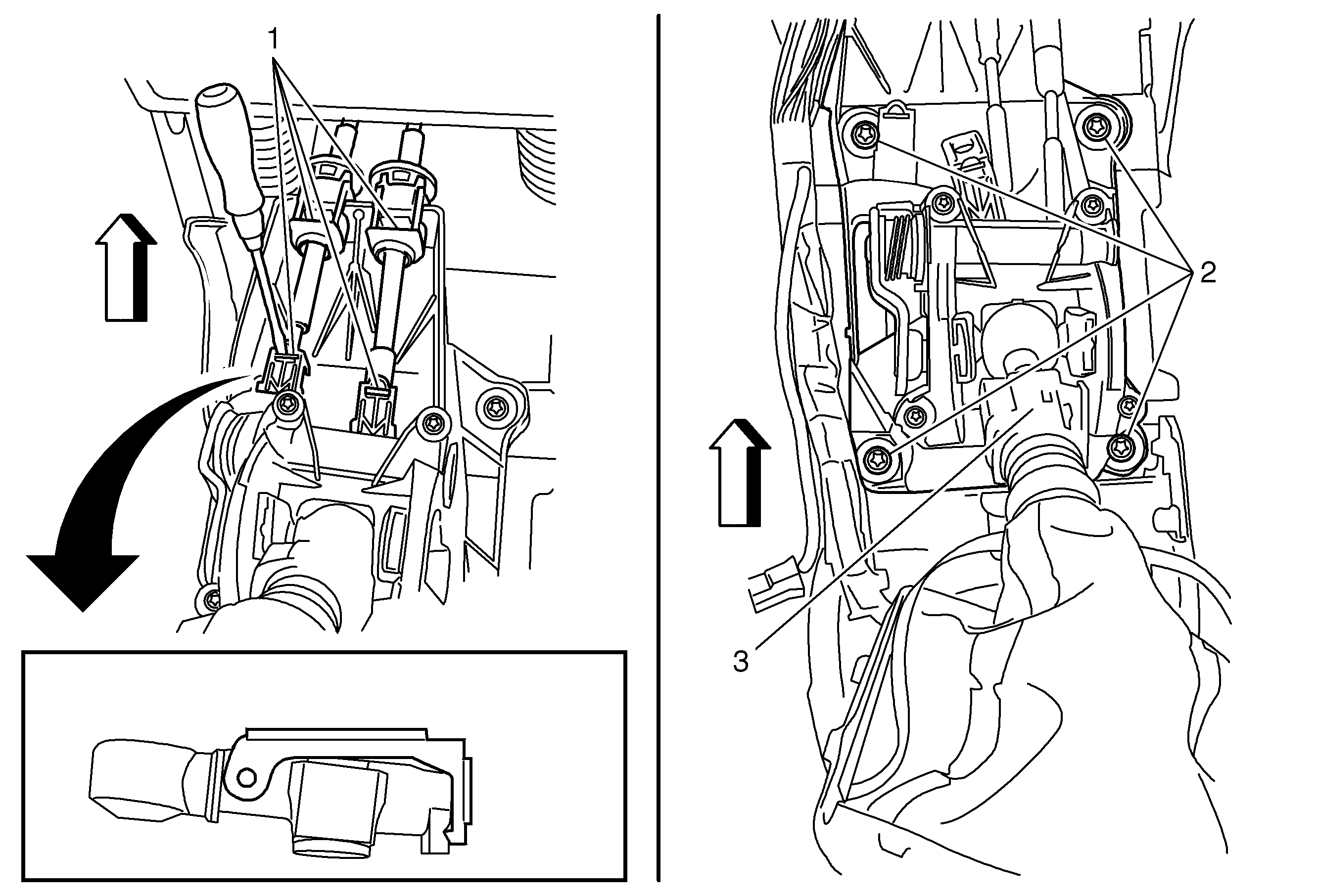 1

2

3