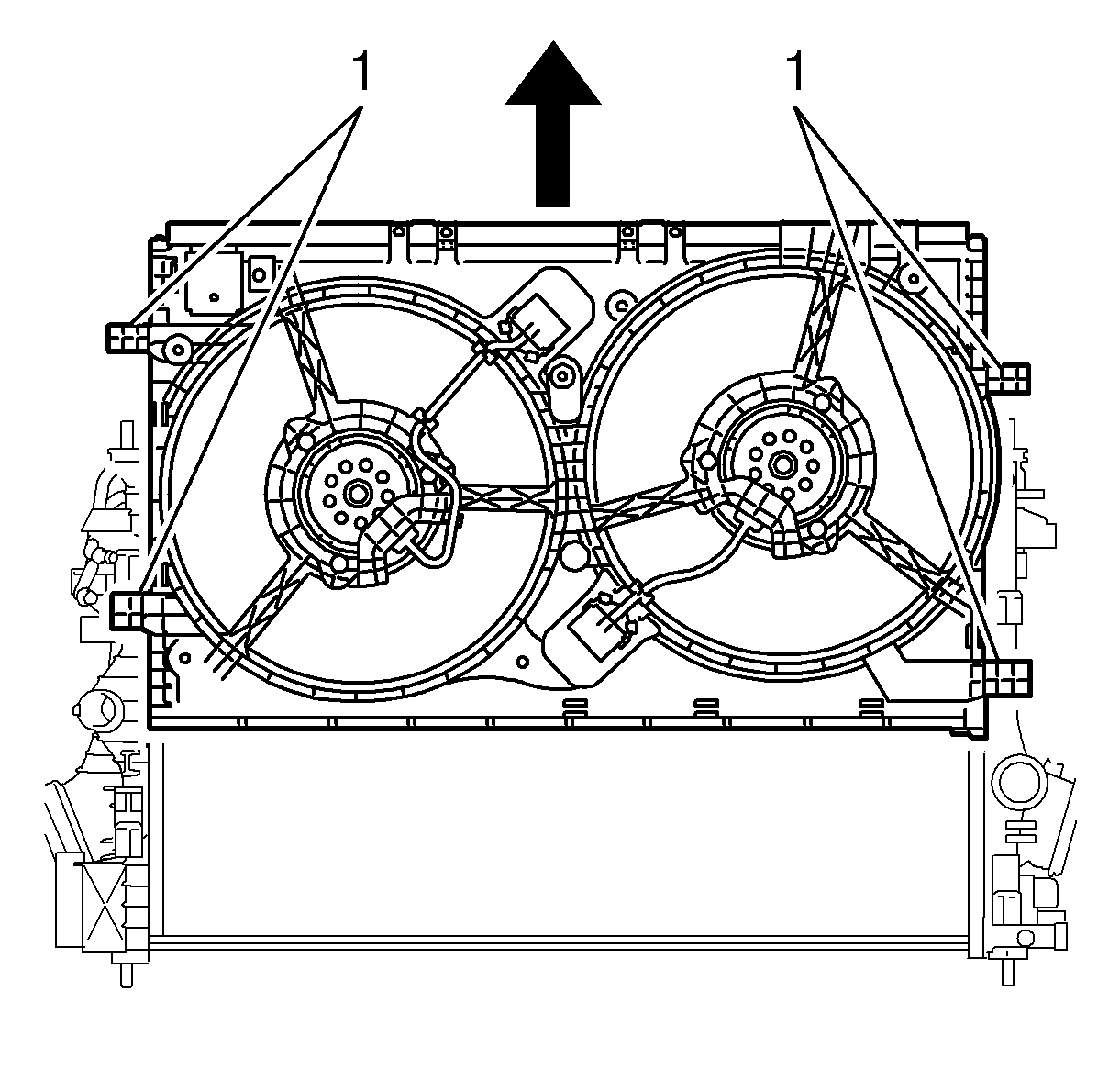 1
1