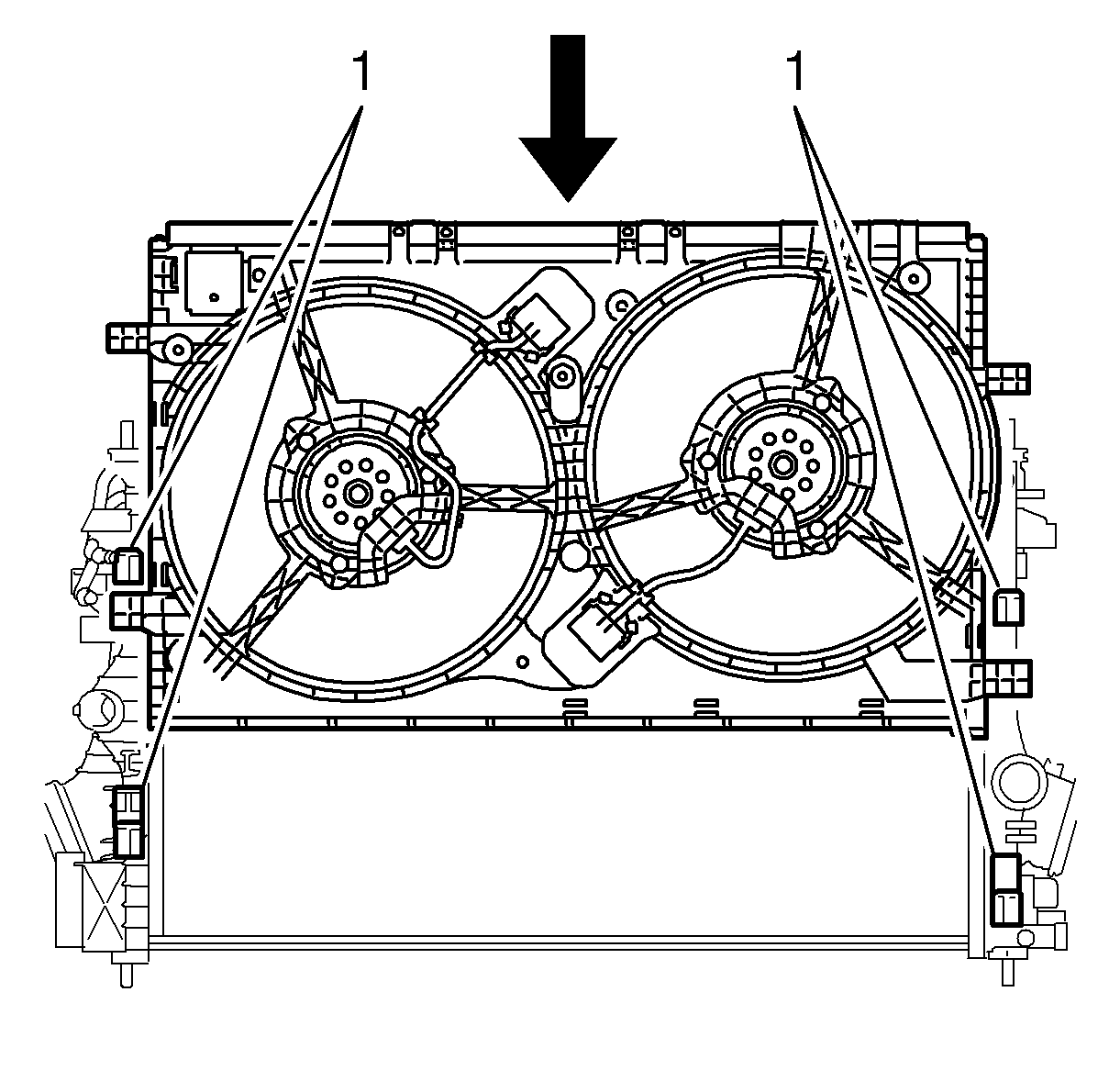 1
1