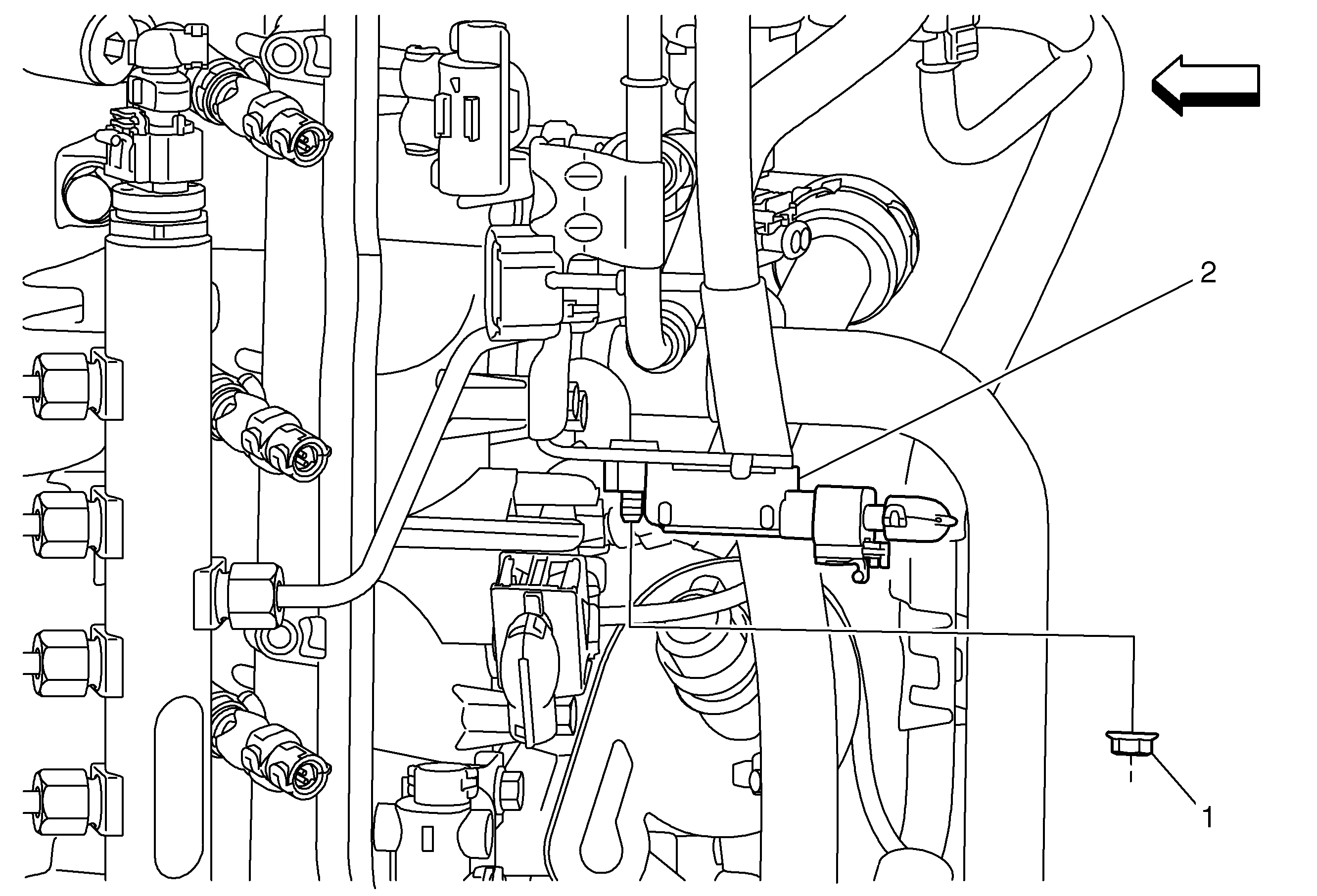 2

1