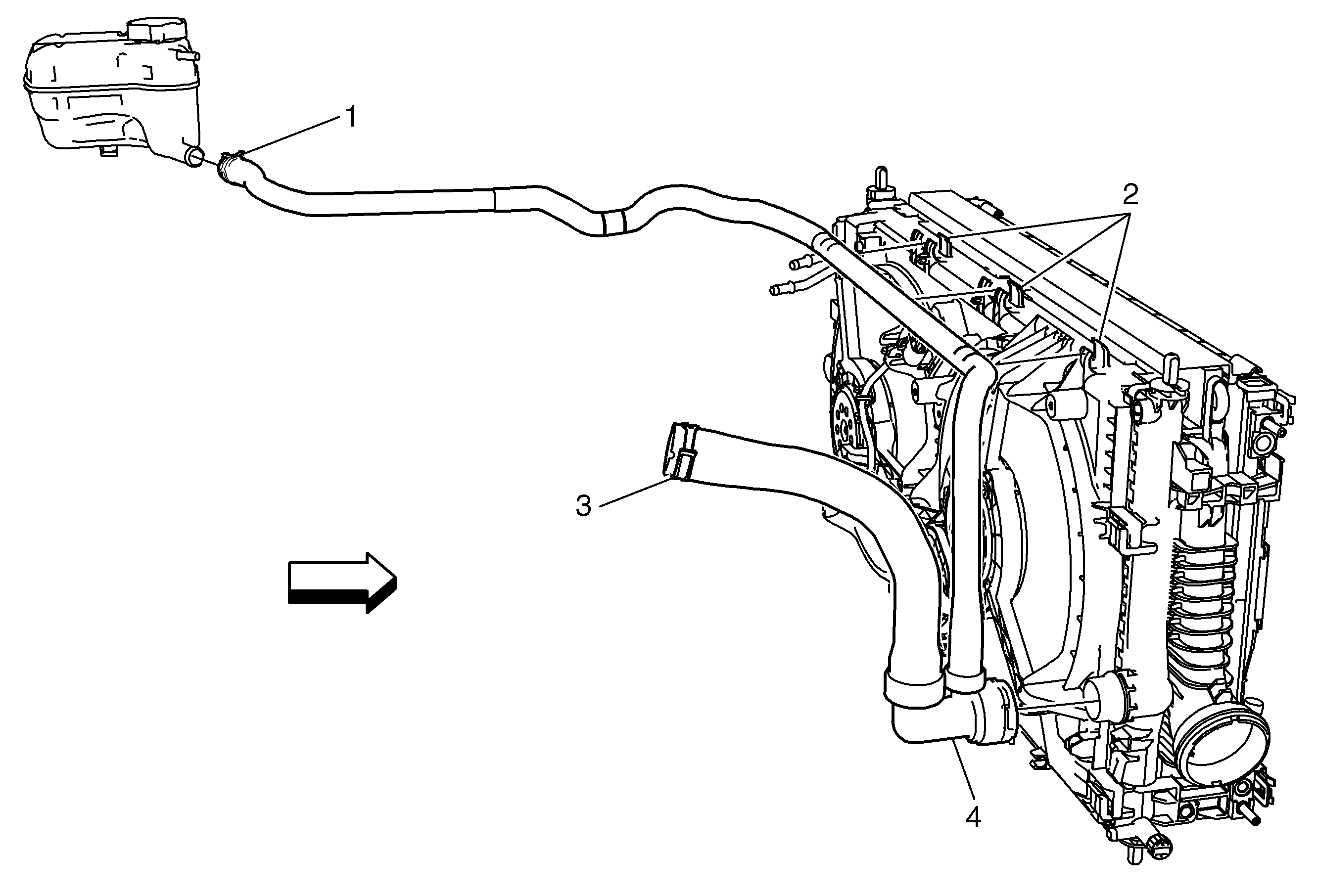 1
2
3
4