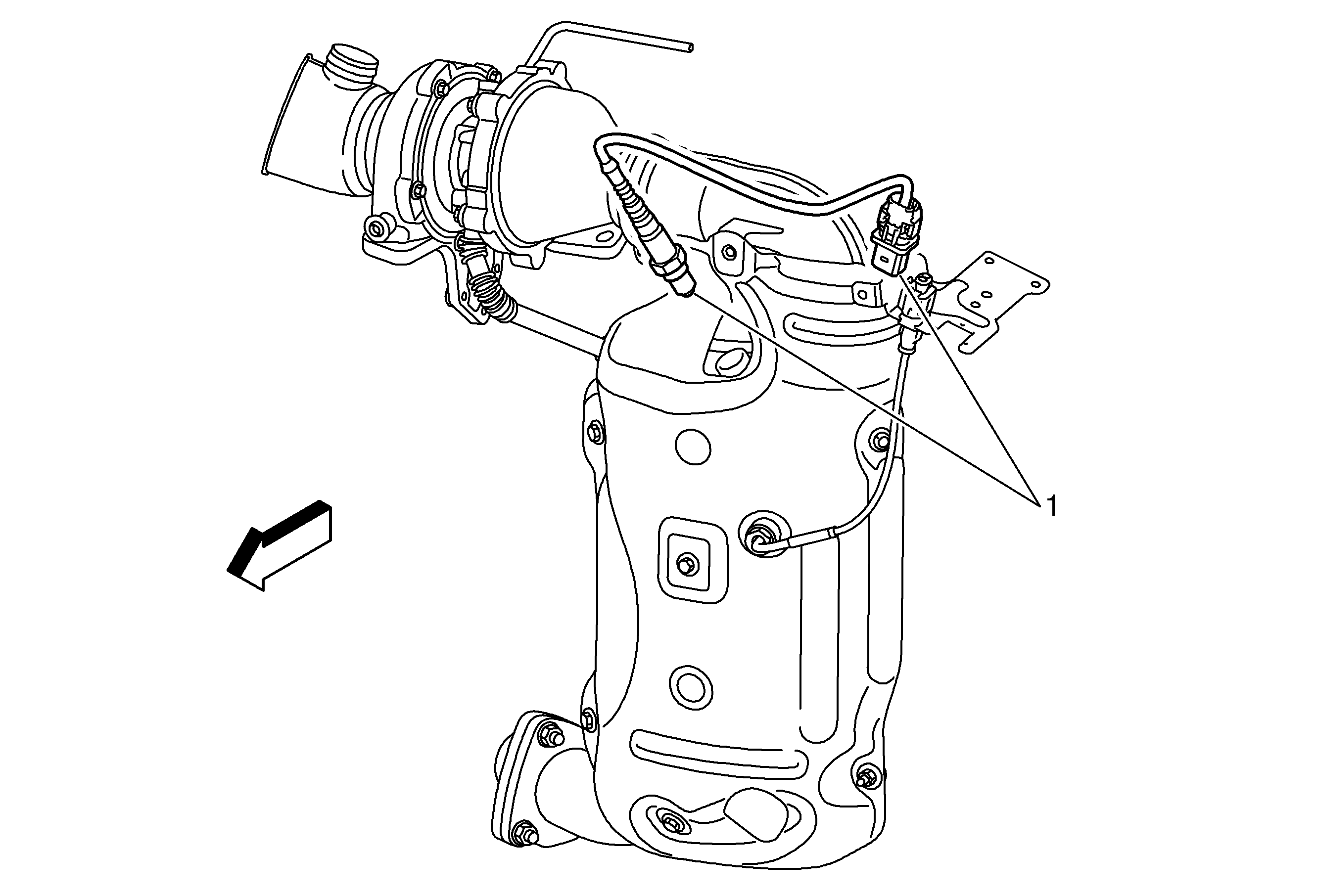 1