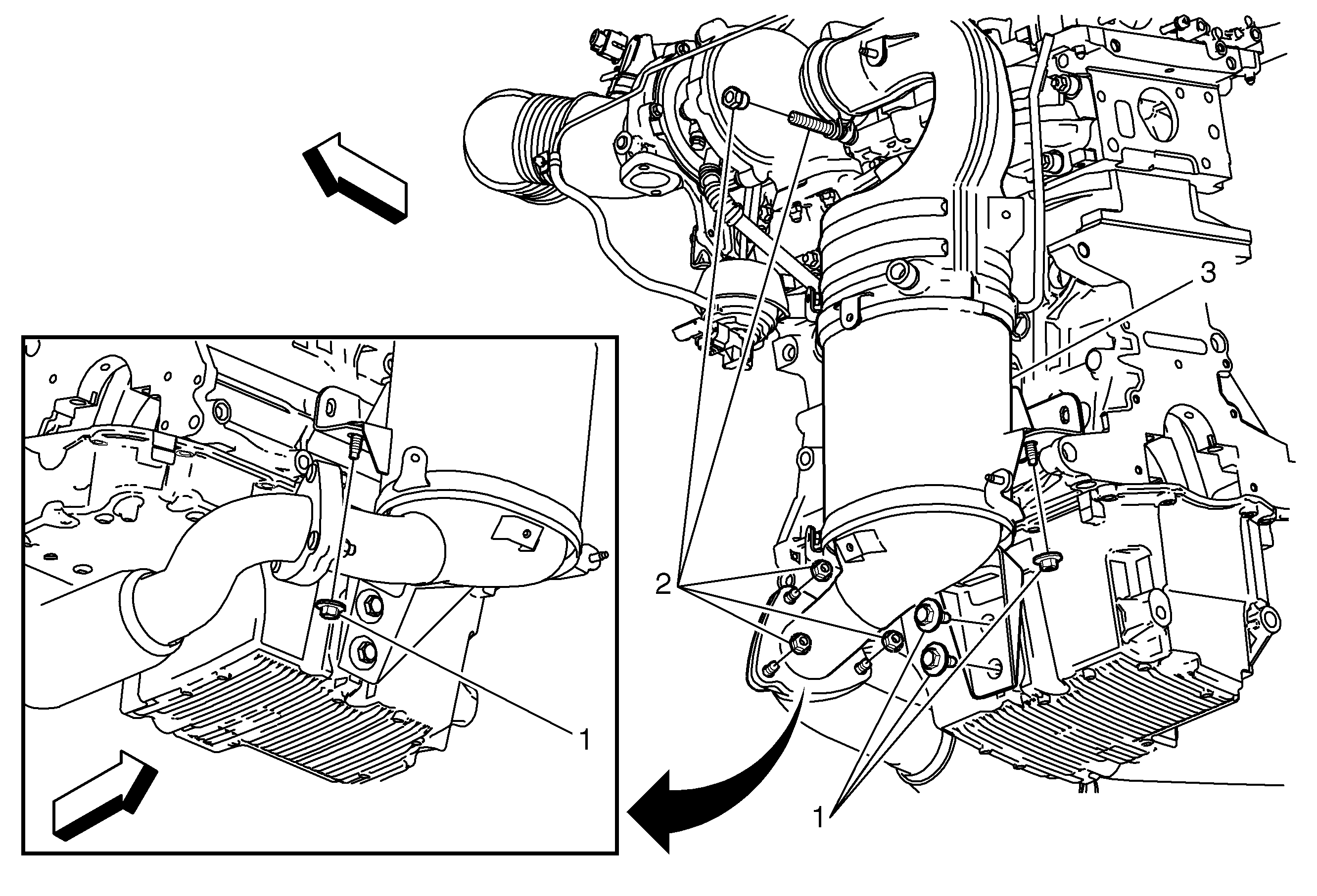 3
2
1
1