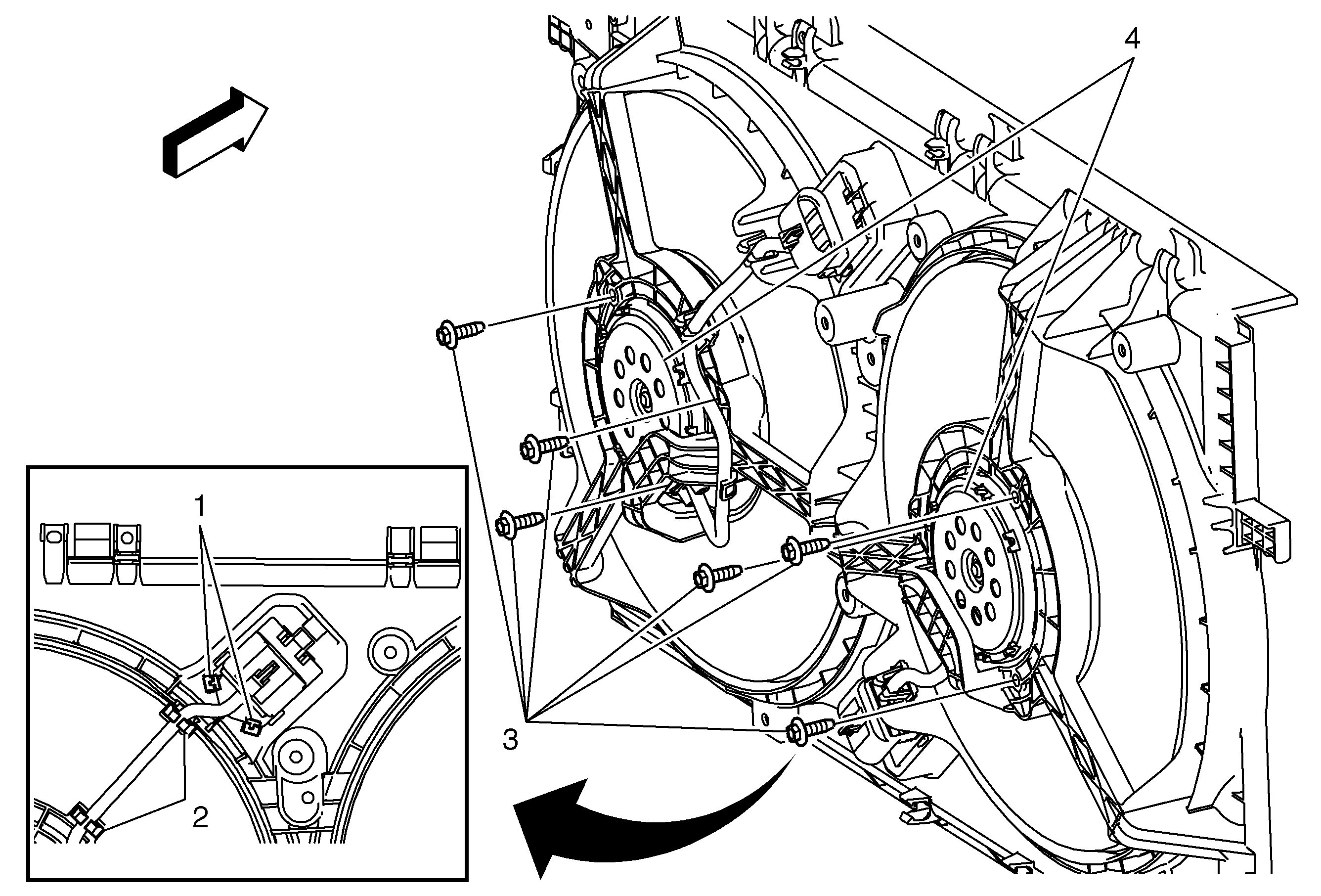 4

1

2

3