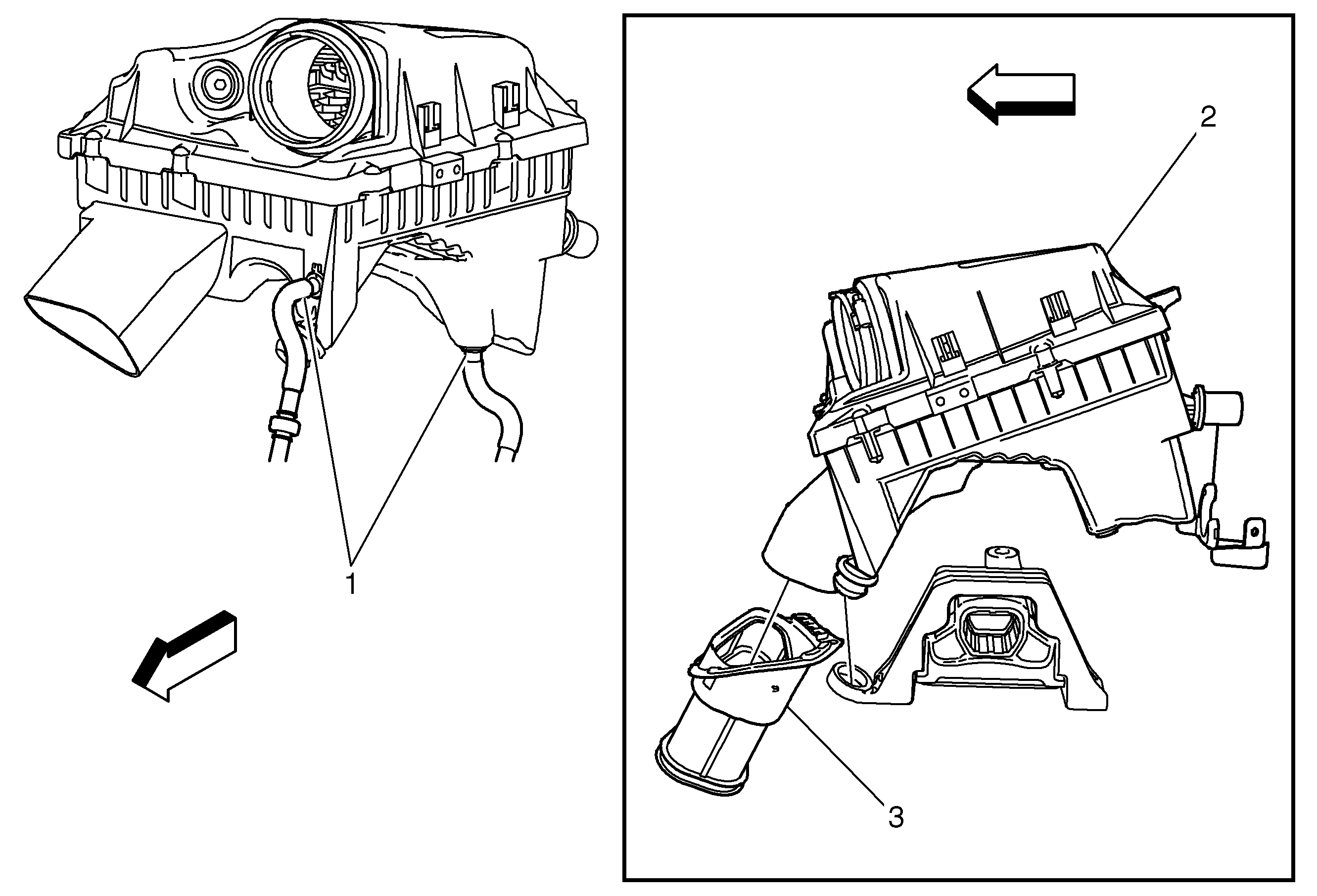 1

2

3