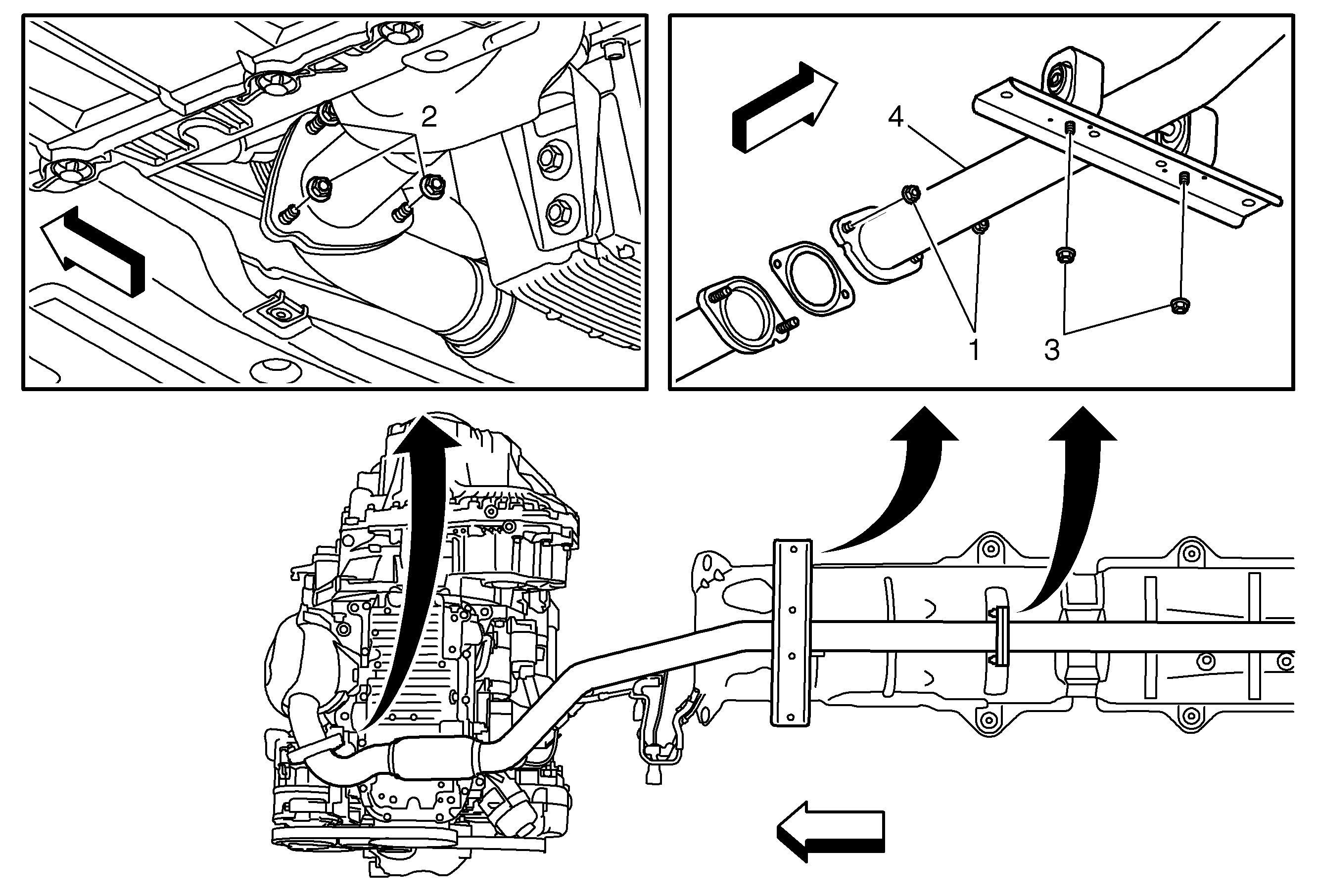 2

4

1

3