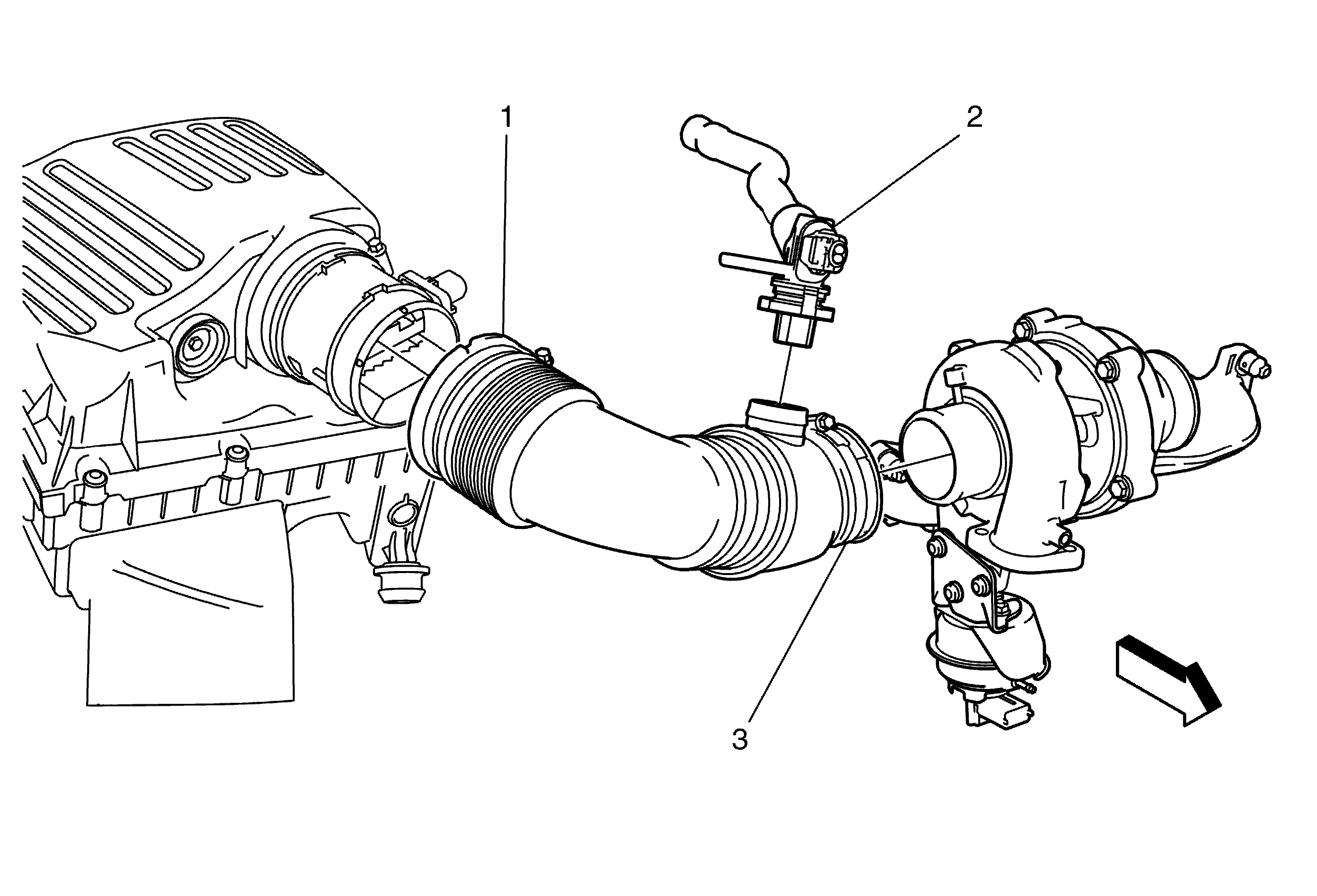 1
2
3