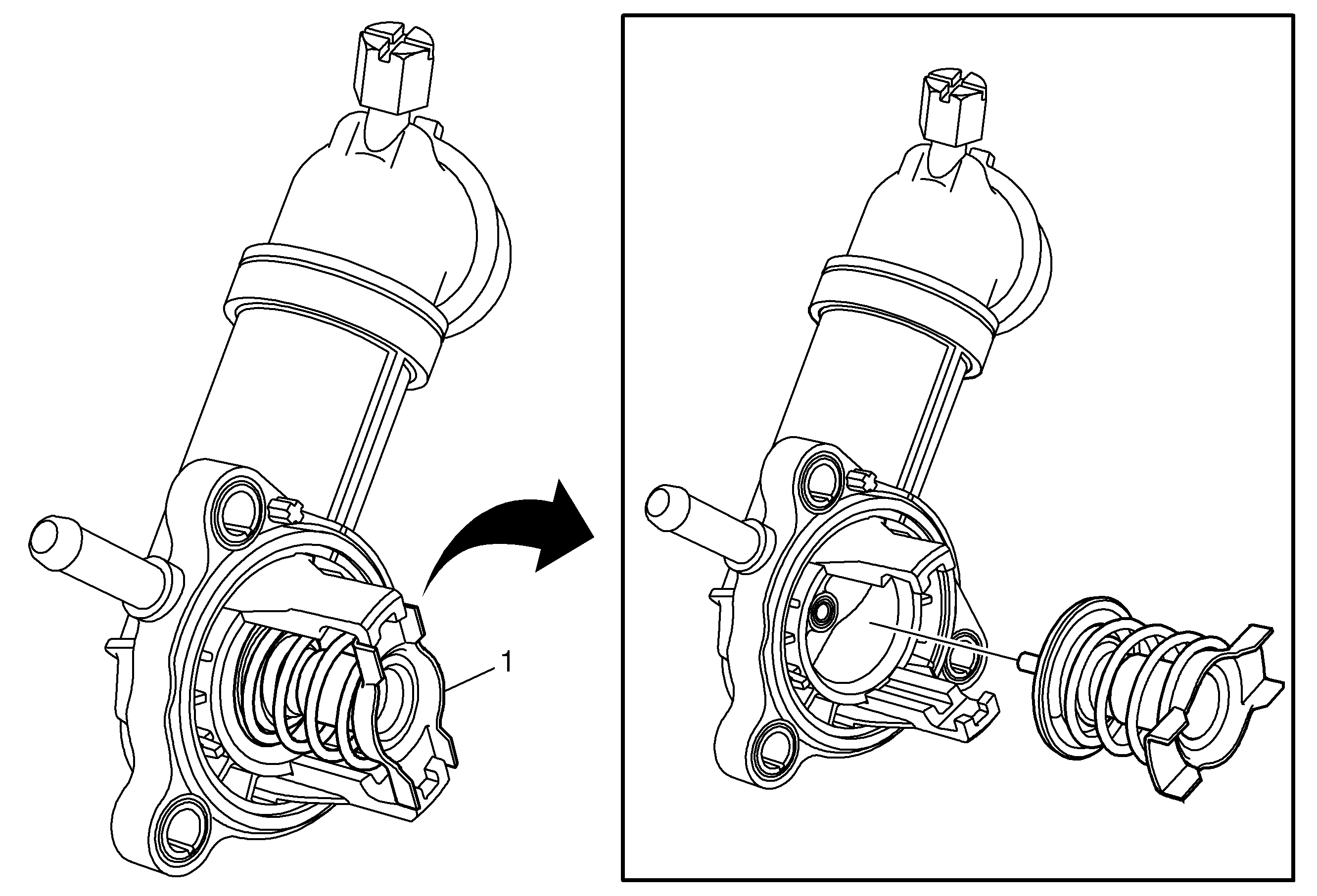 1