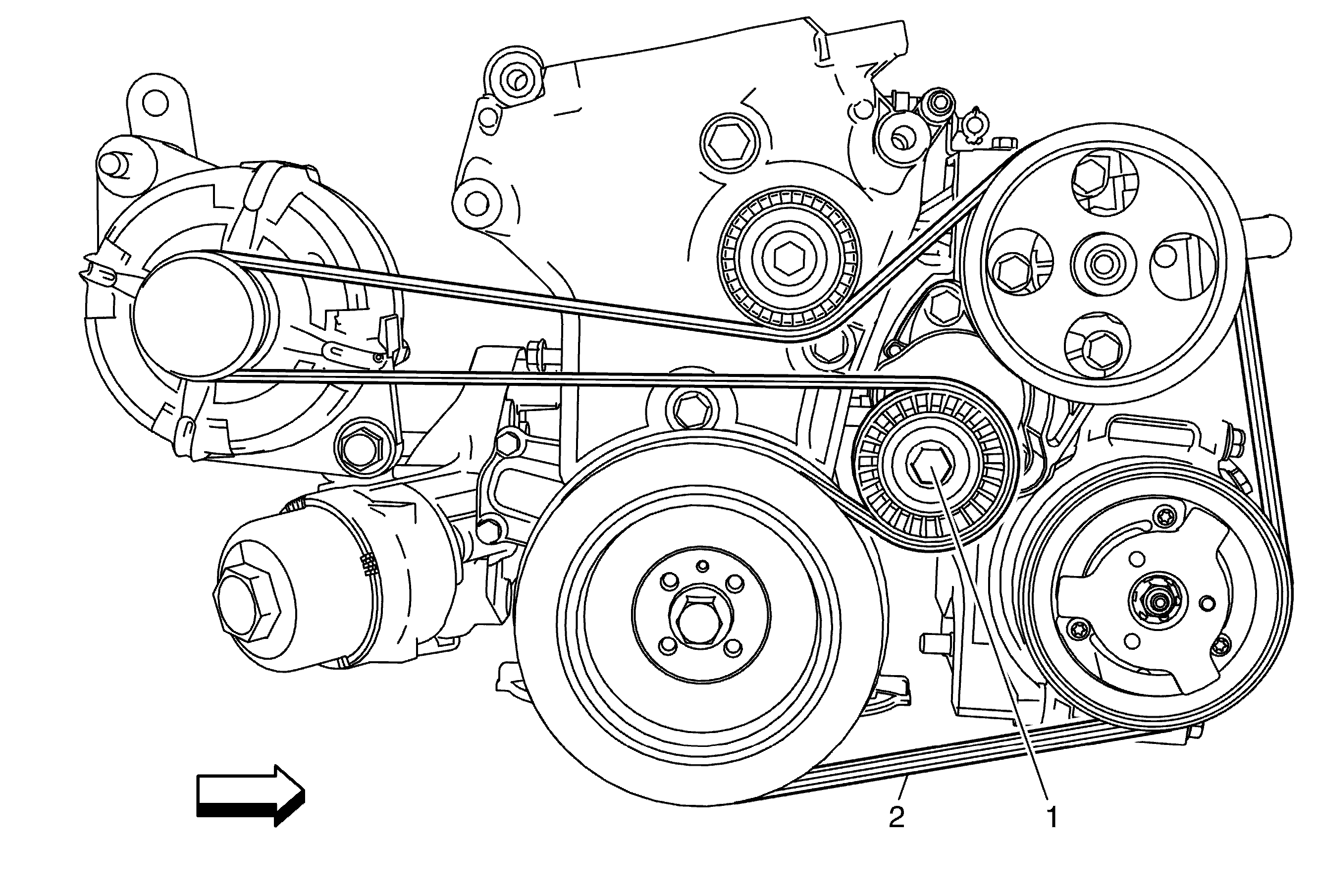 2
1