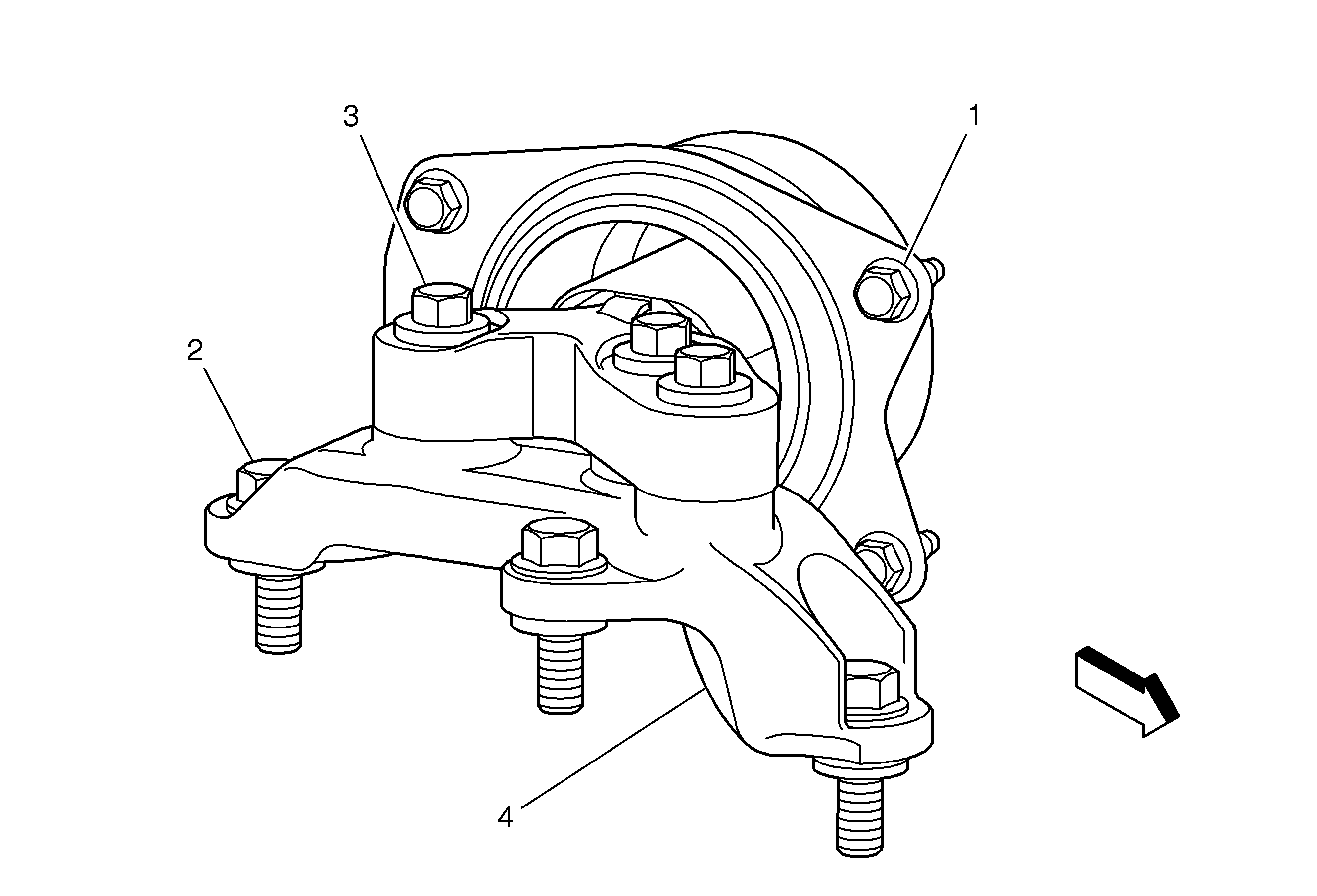 3
1
2
4