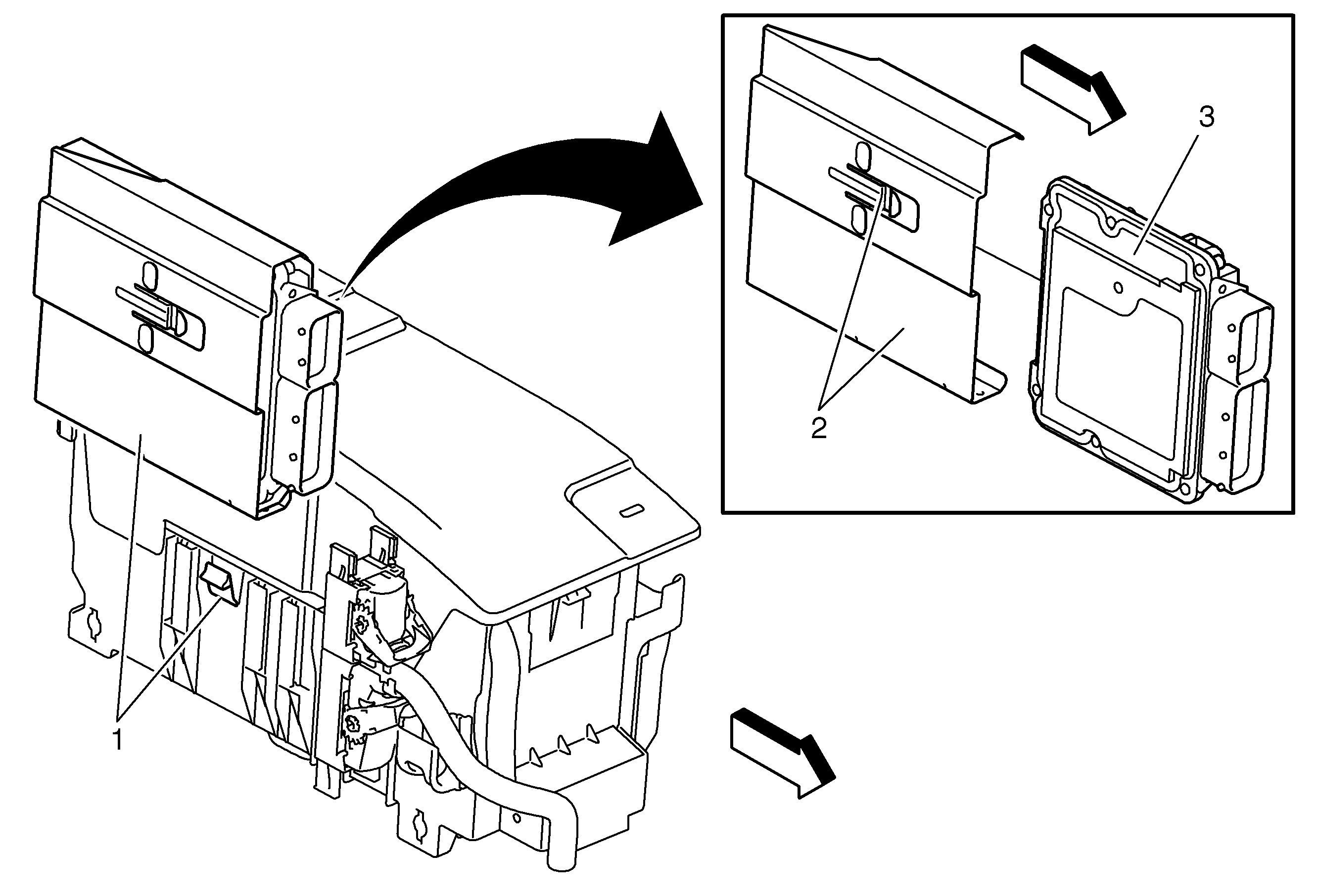 3
2
1