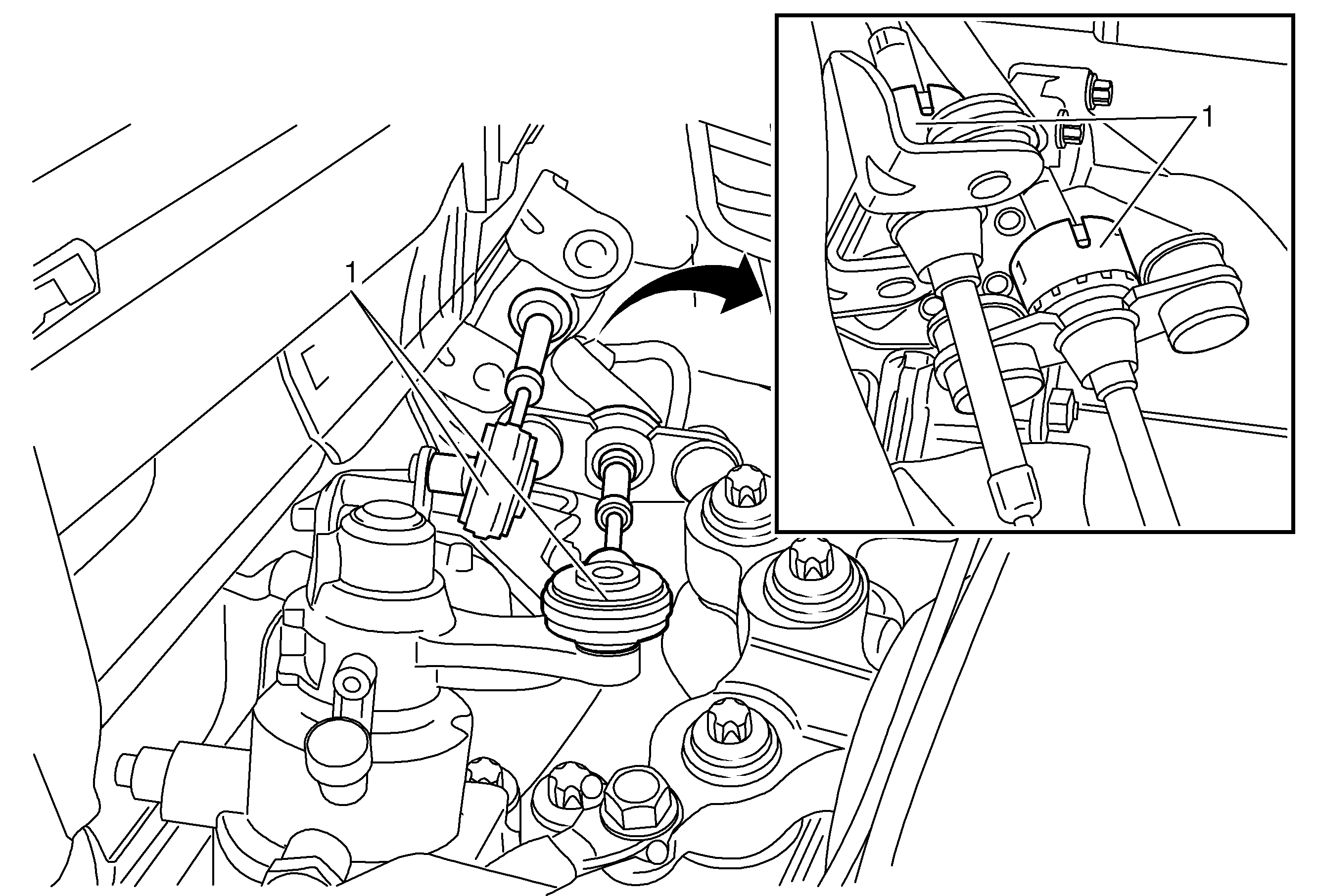 1

1