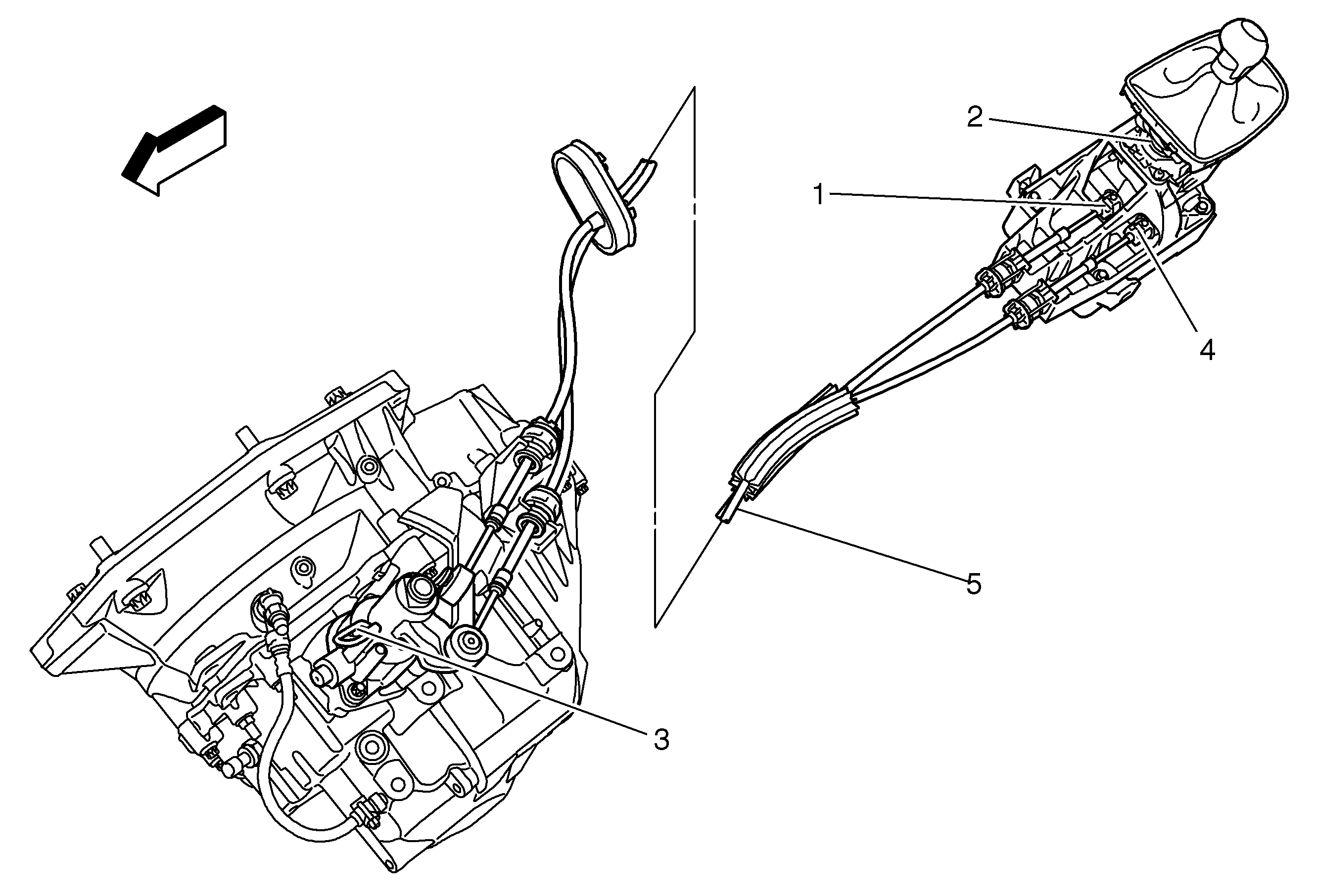 2
1
4
5
3