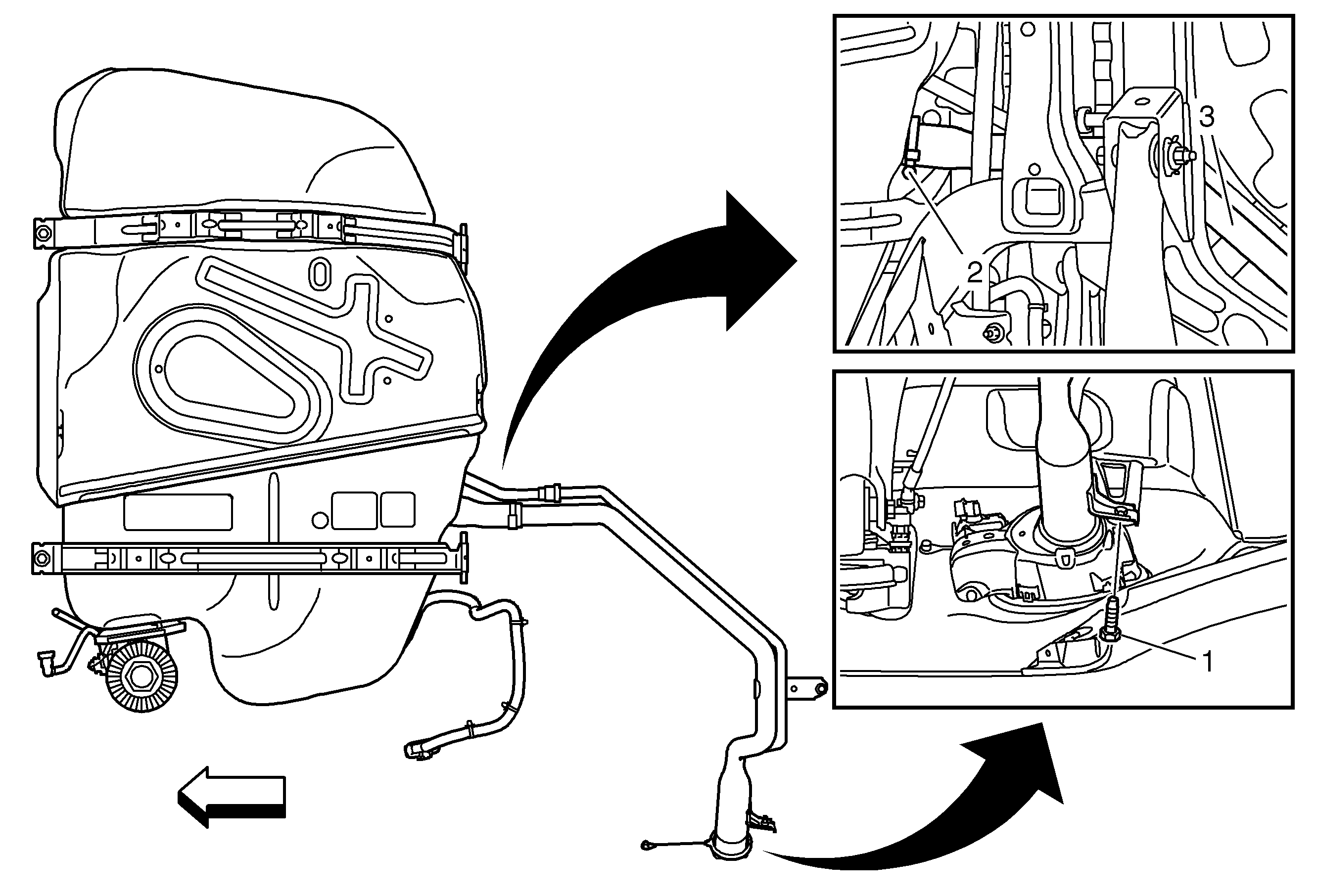 3
2
1