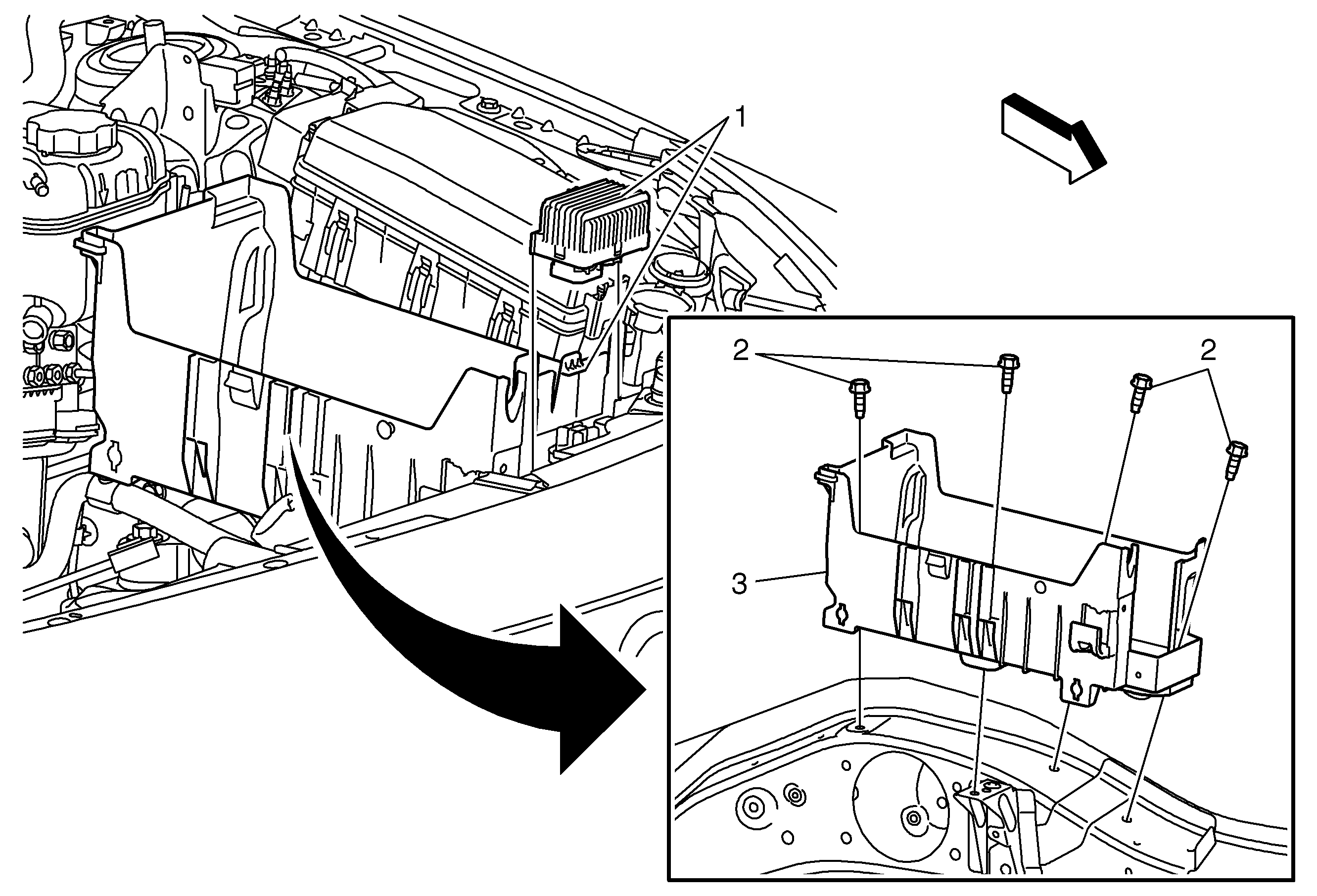 1

2

2

3