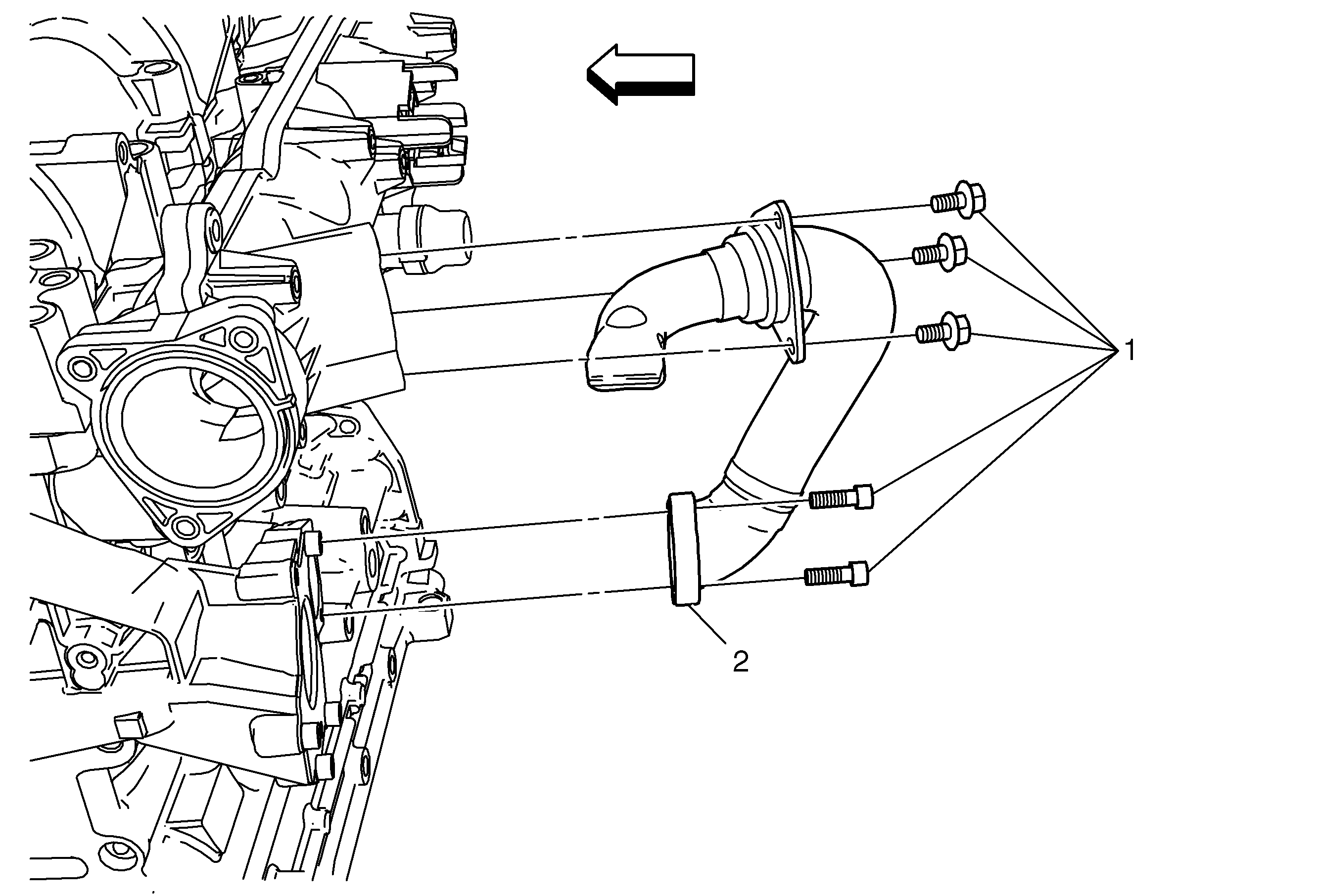 1

2