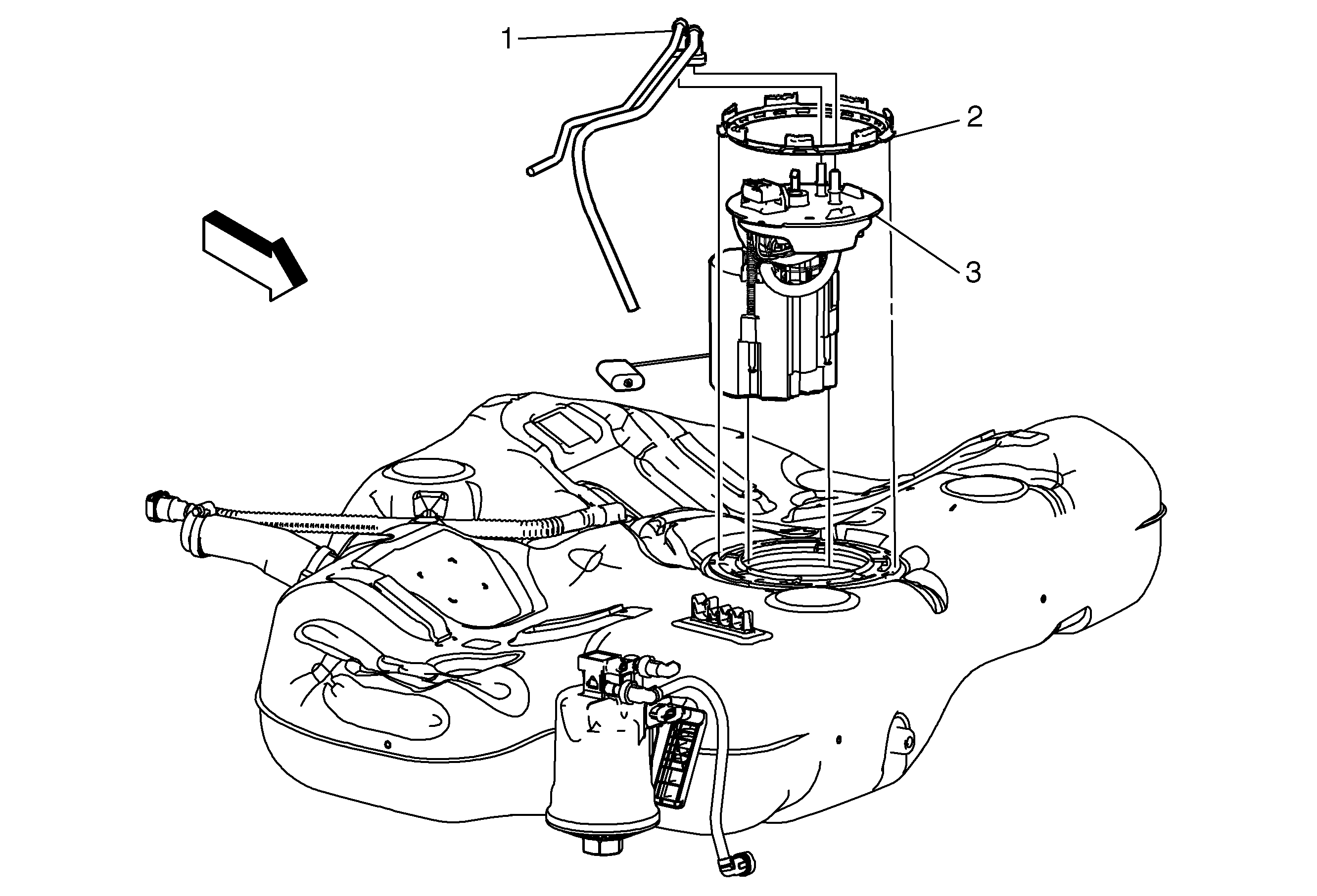 1
2
3