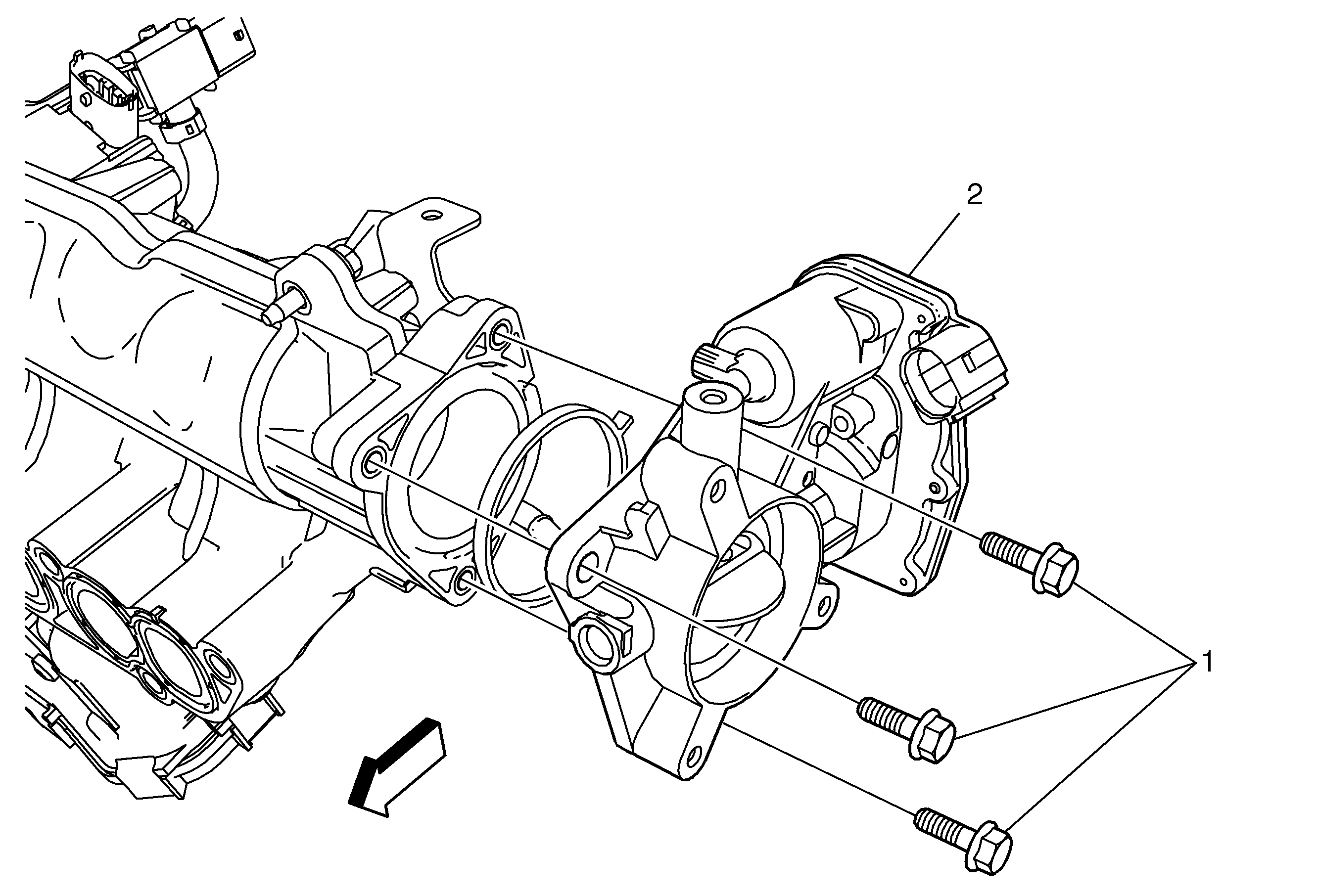 2

1