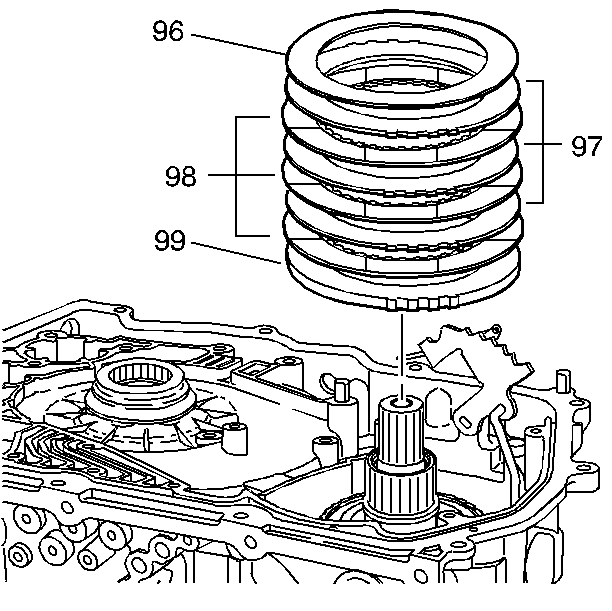 96

97

98

99