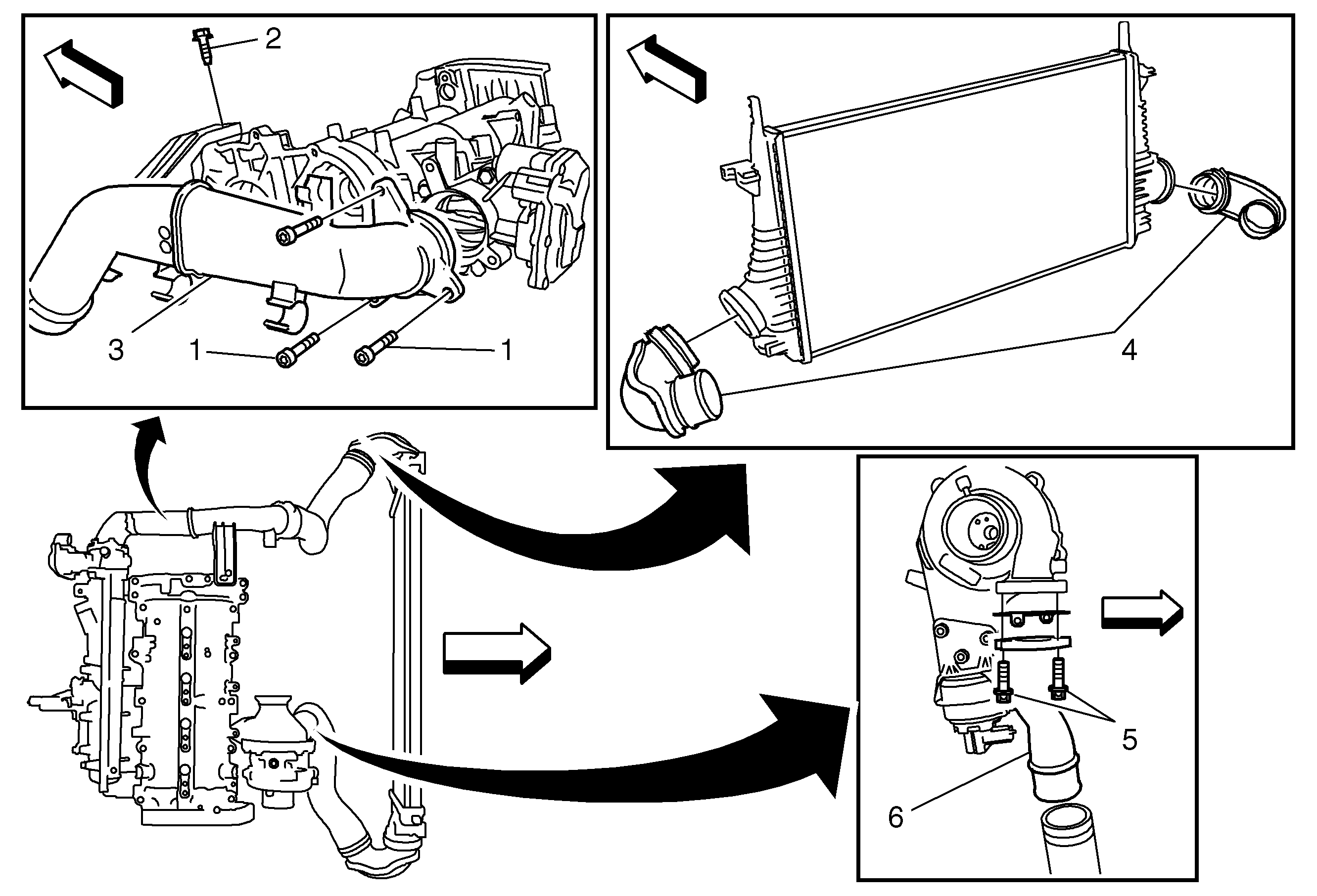 2
3
1
1
4
5
6