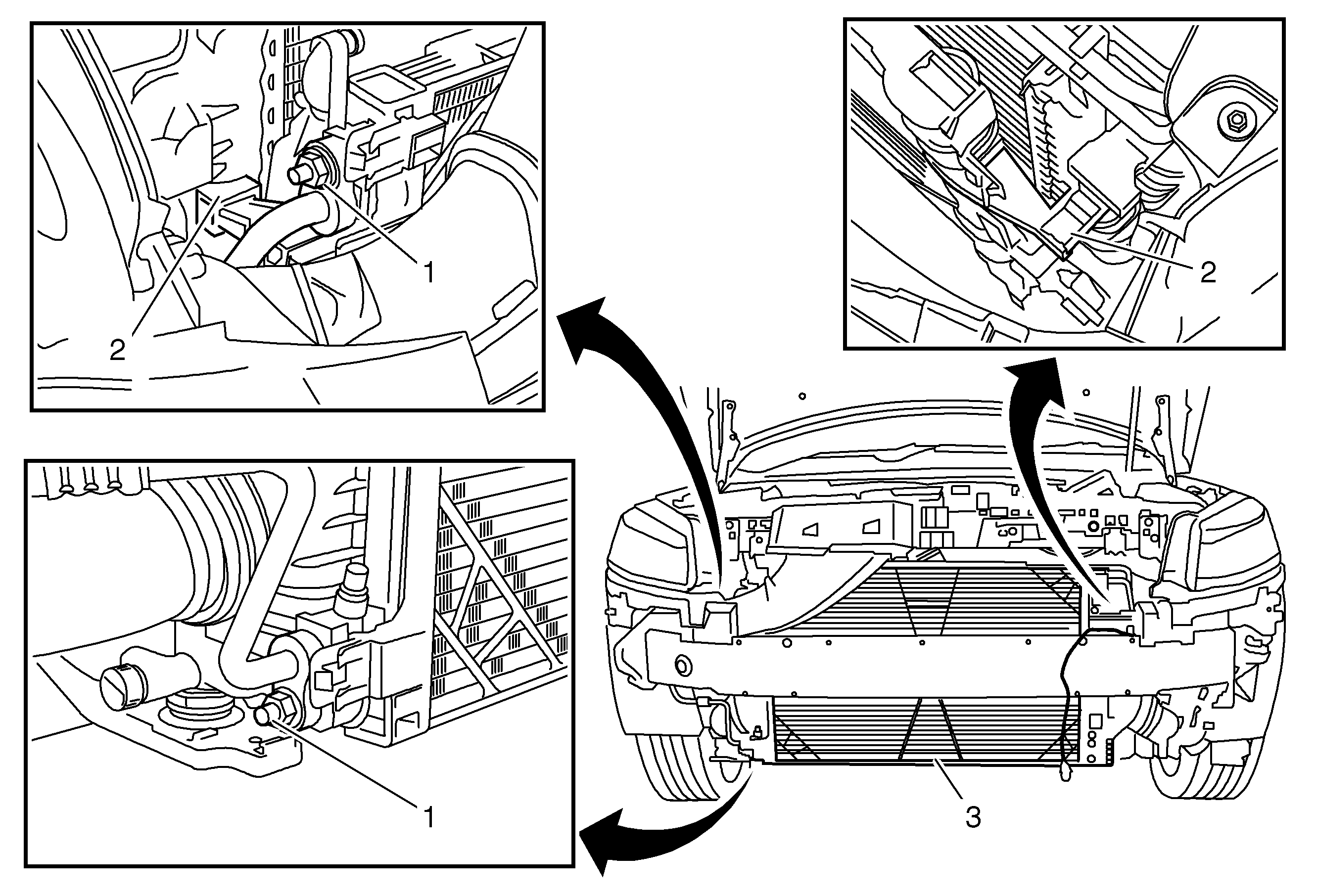 1
2
2
1
3