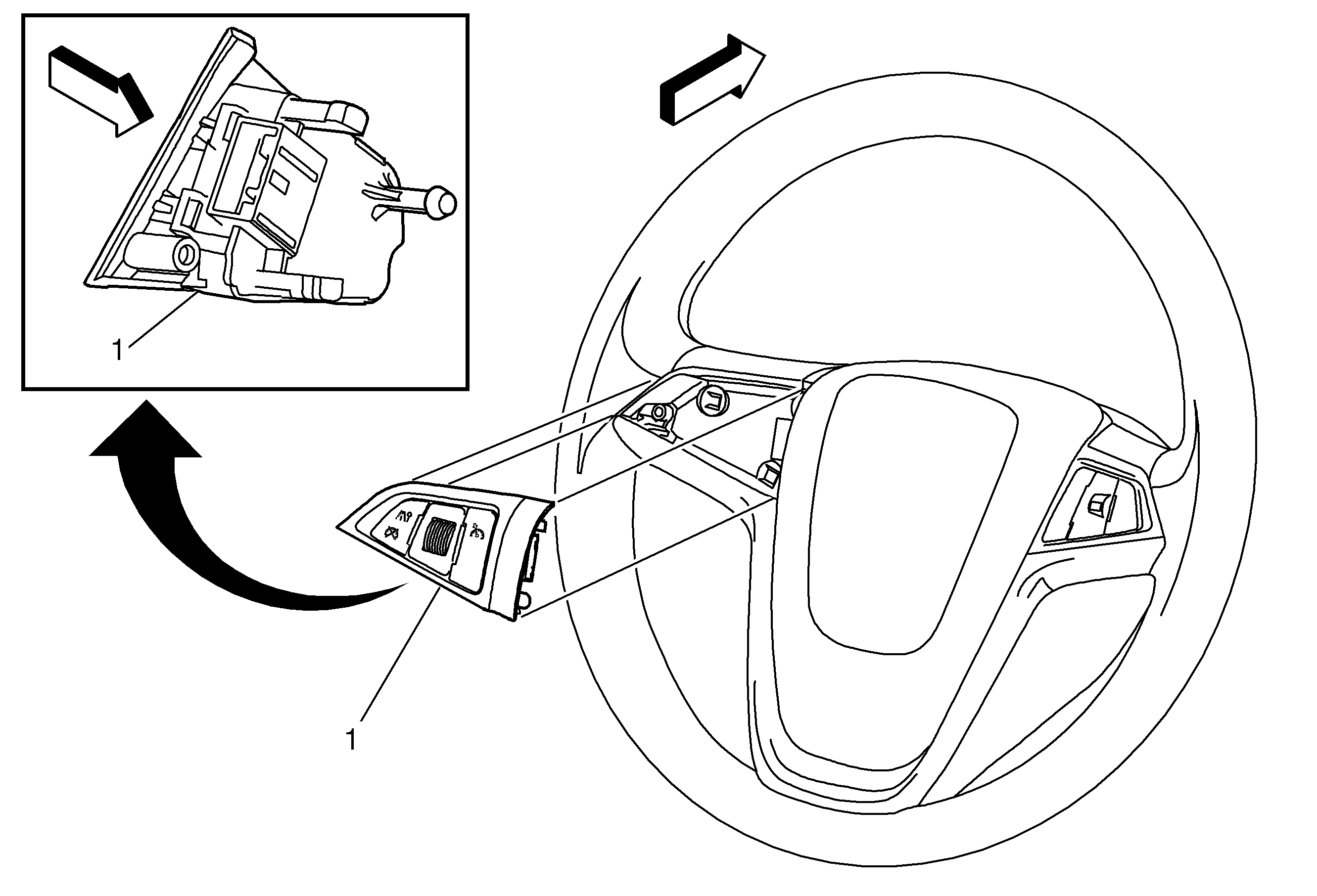 1

1