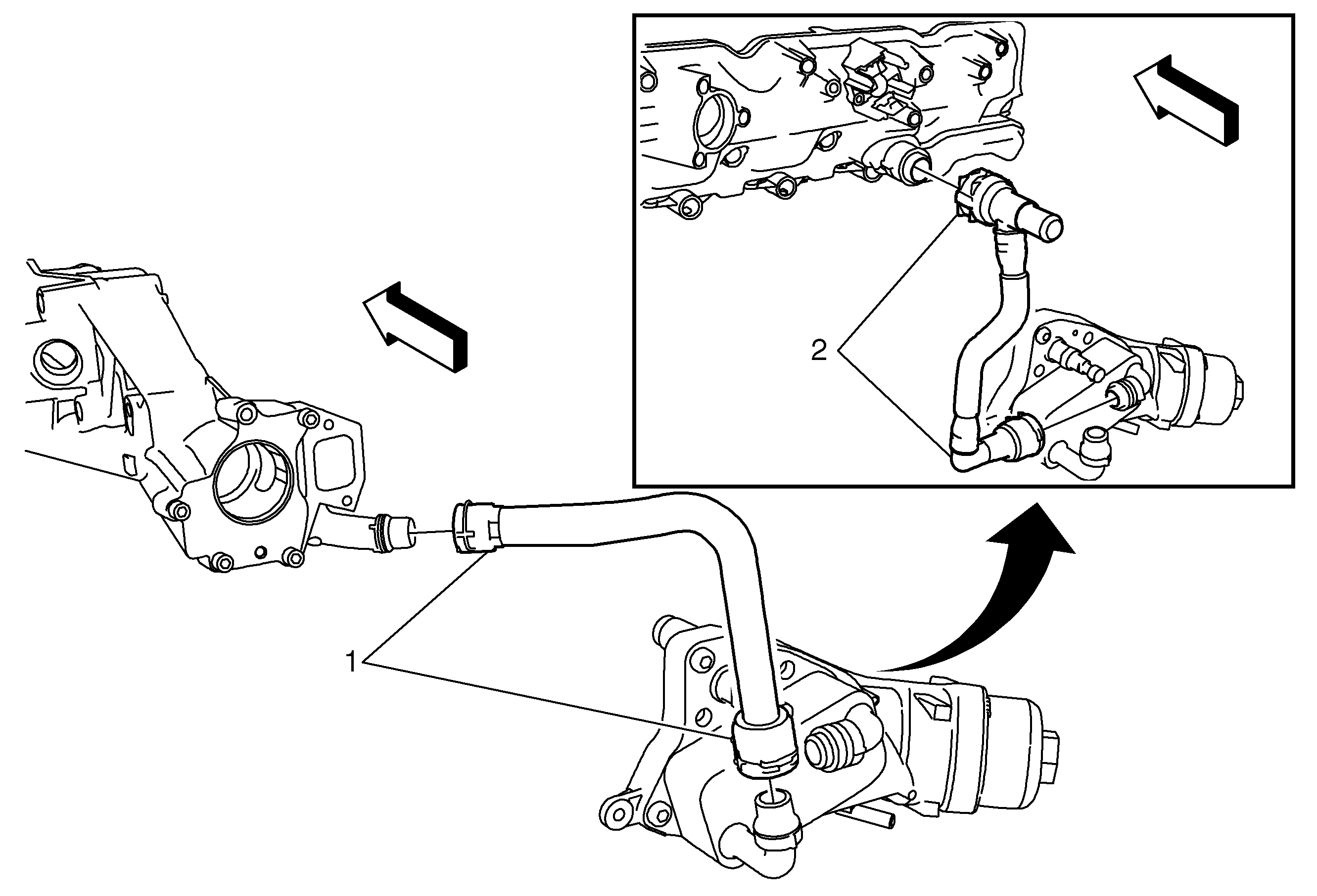 2

1