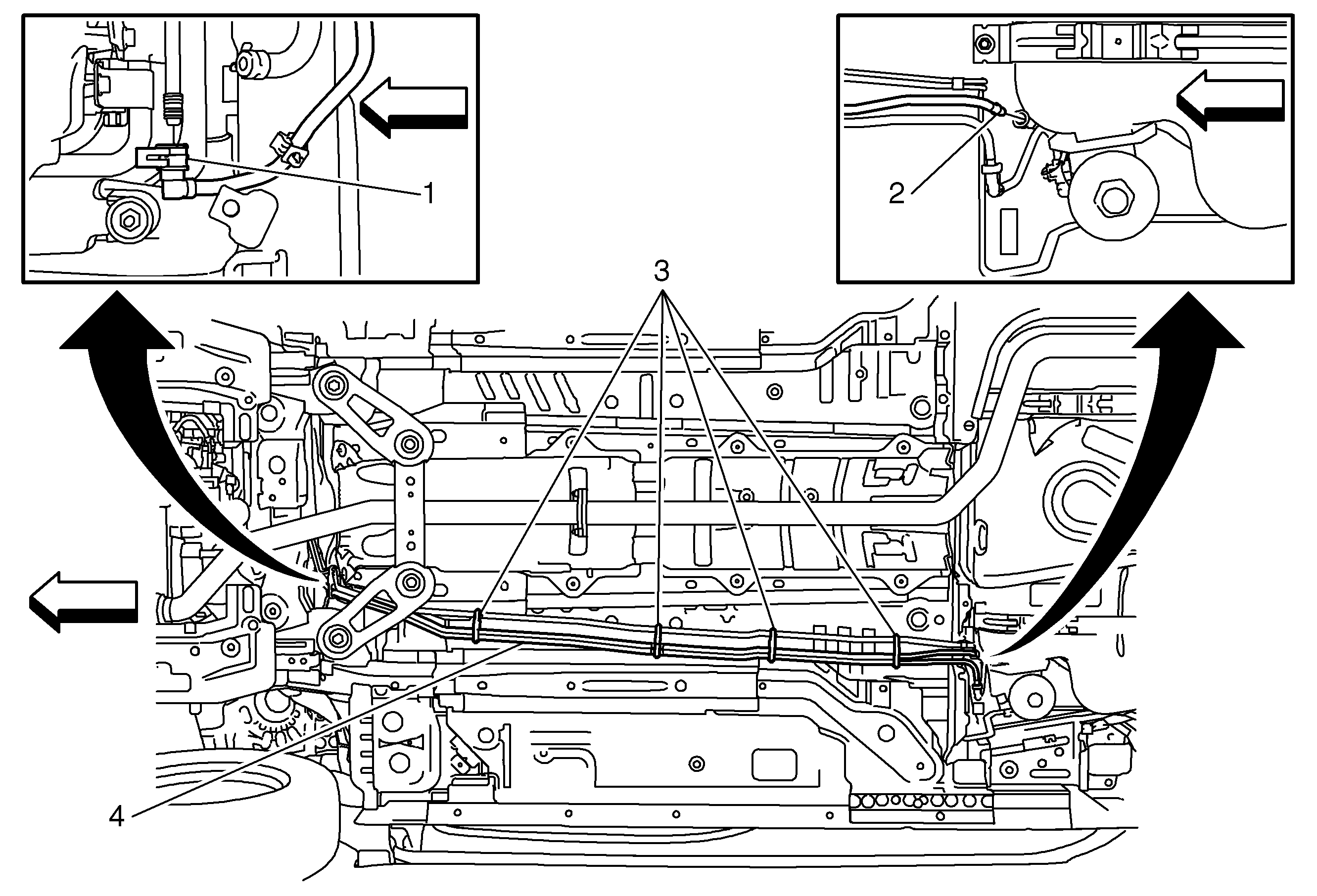 1
2
3
4