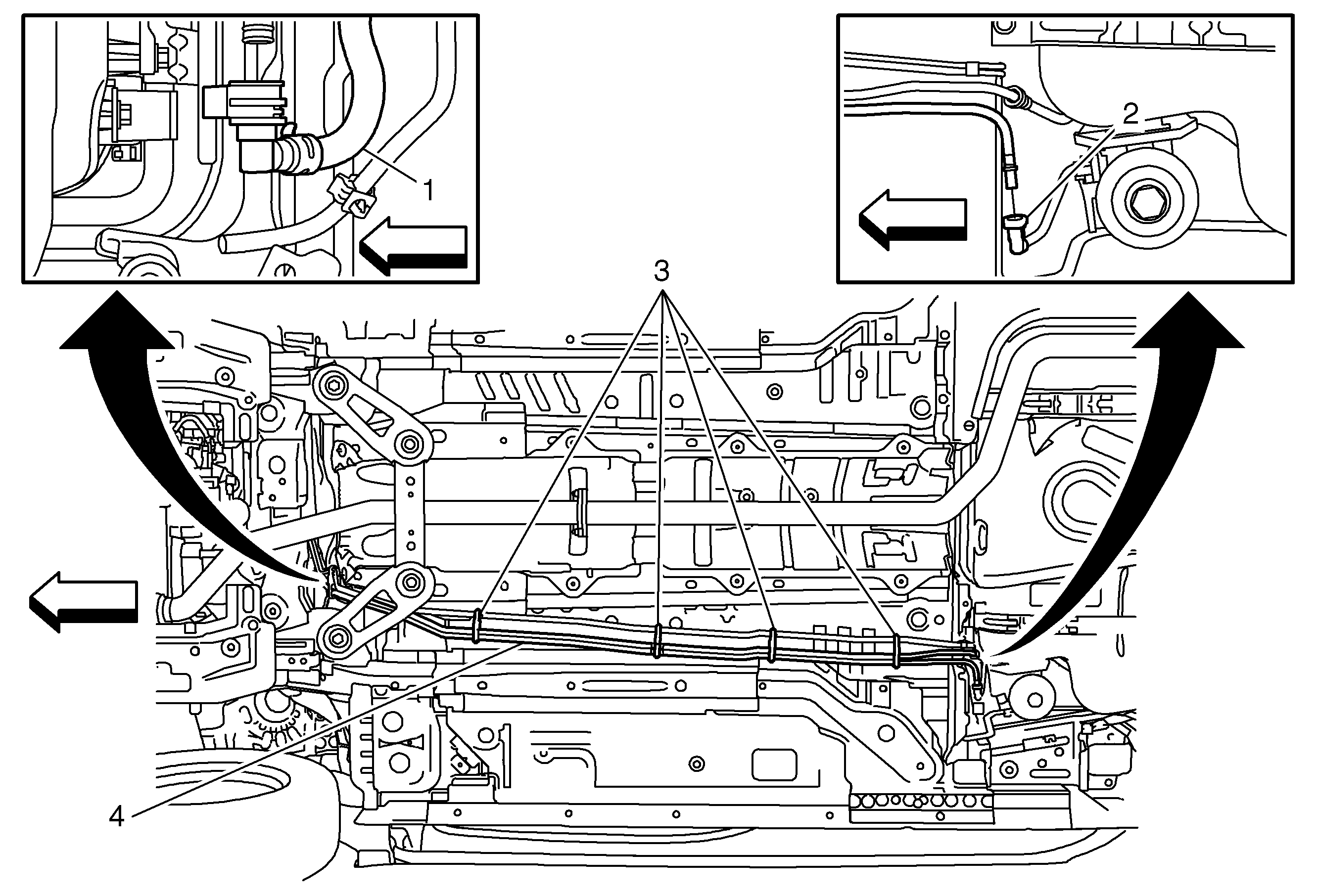 1
2
3
4