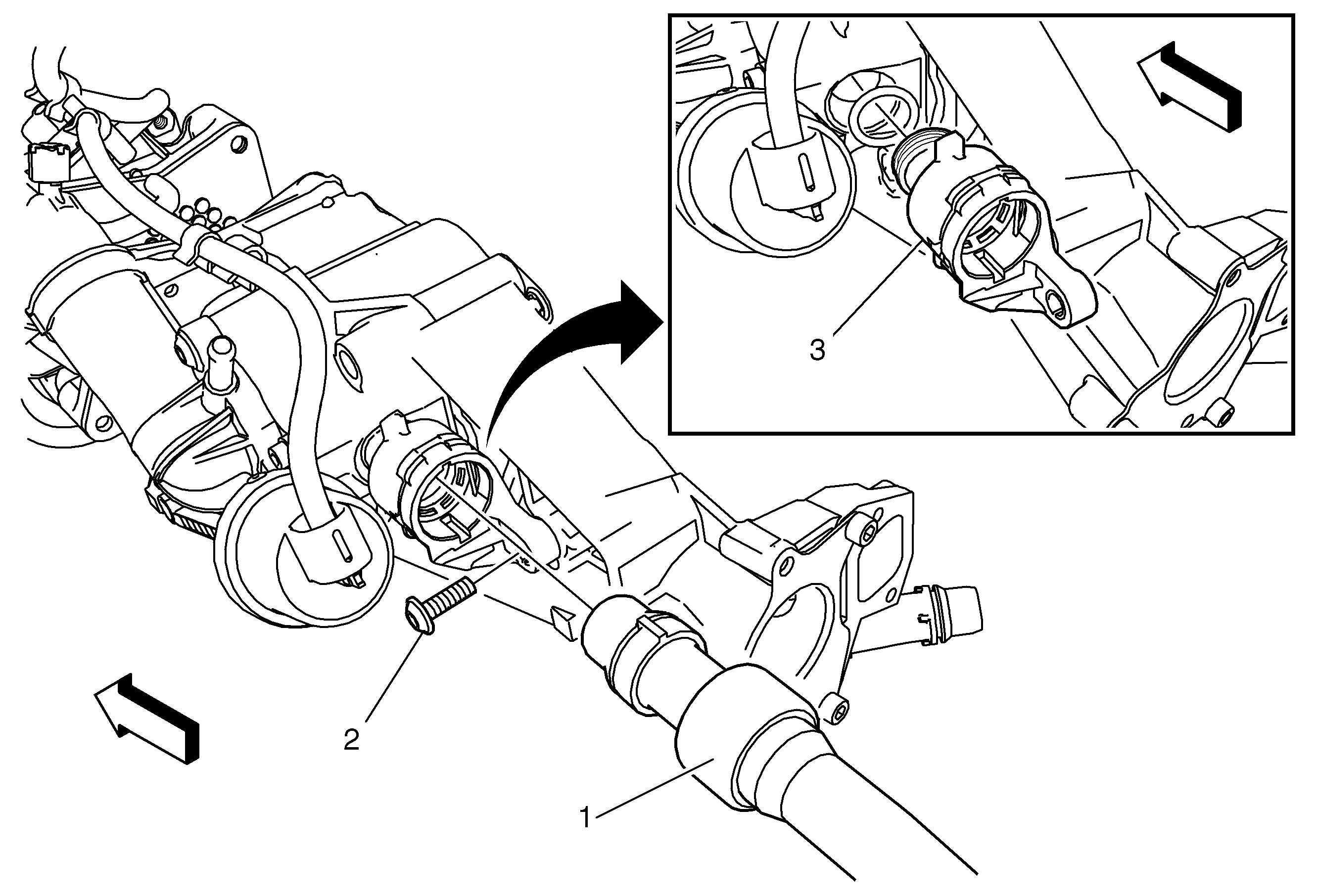 3

2

1