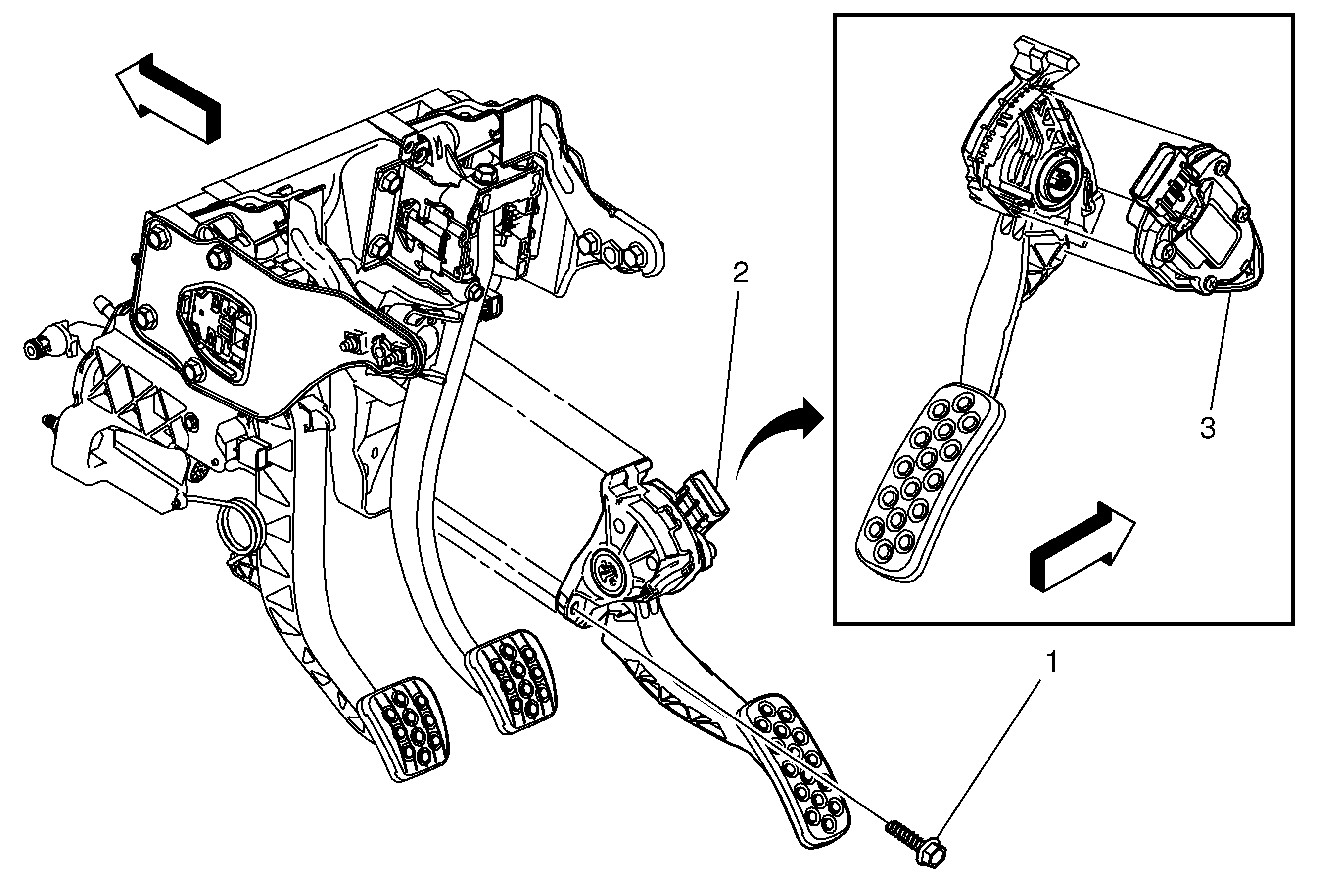 2

3

1