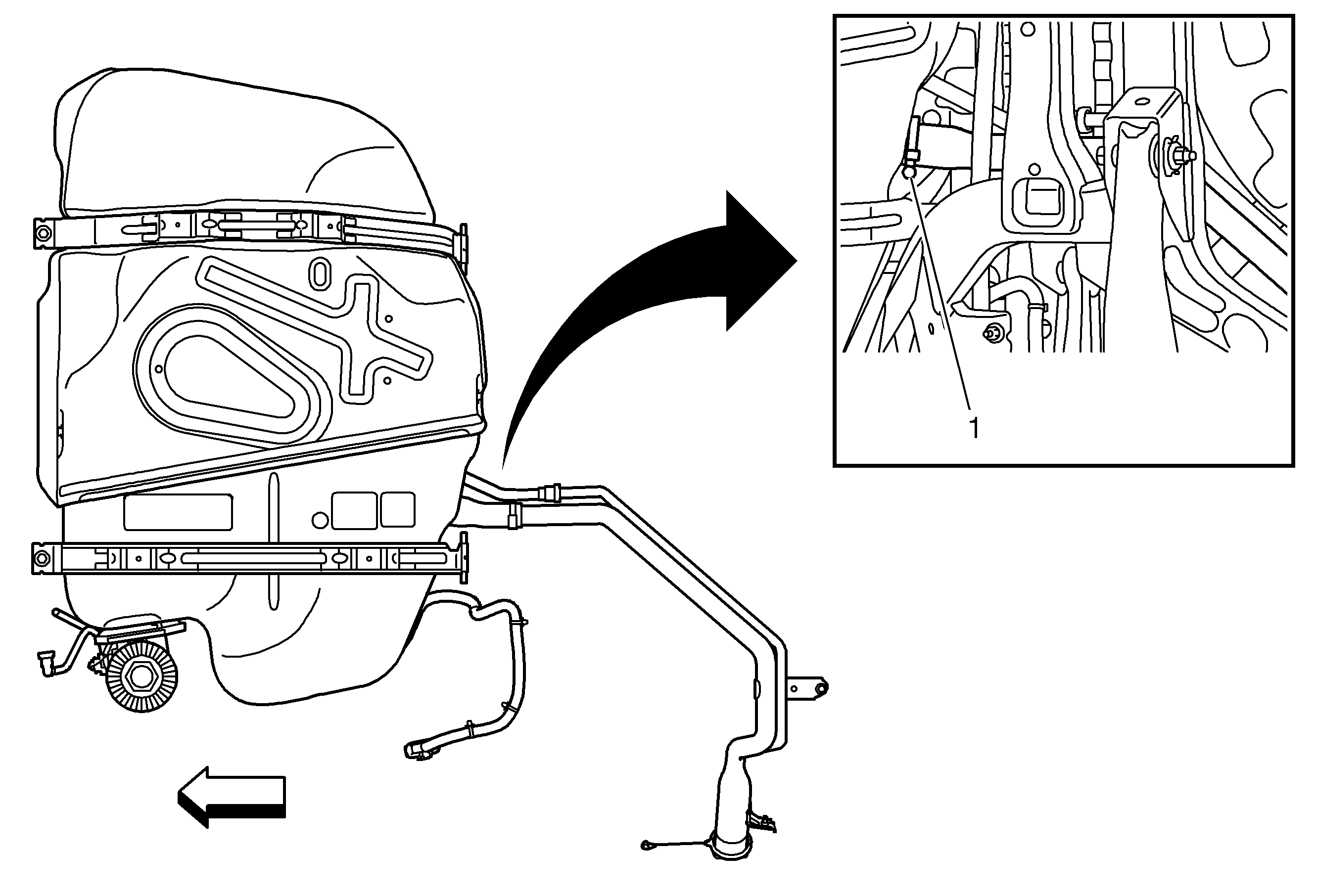 1