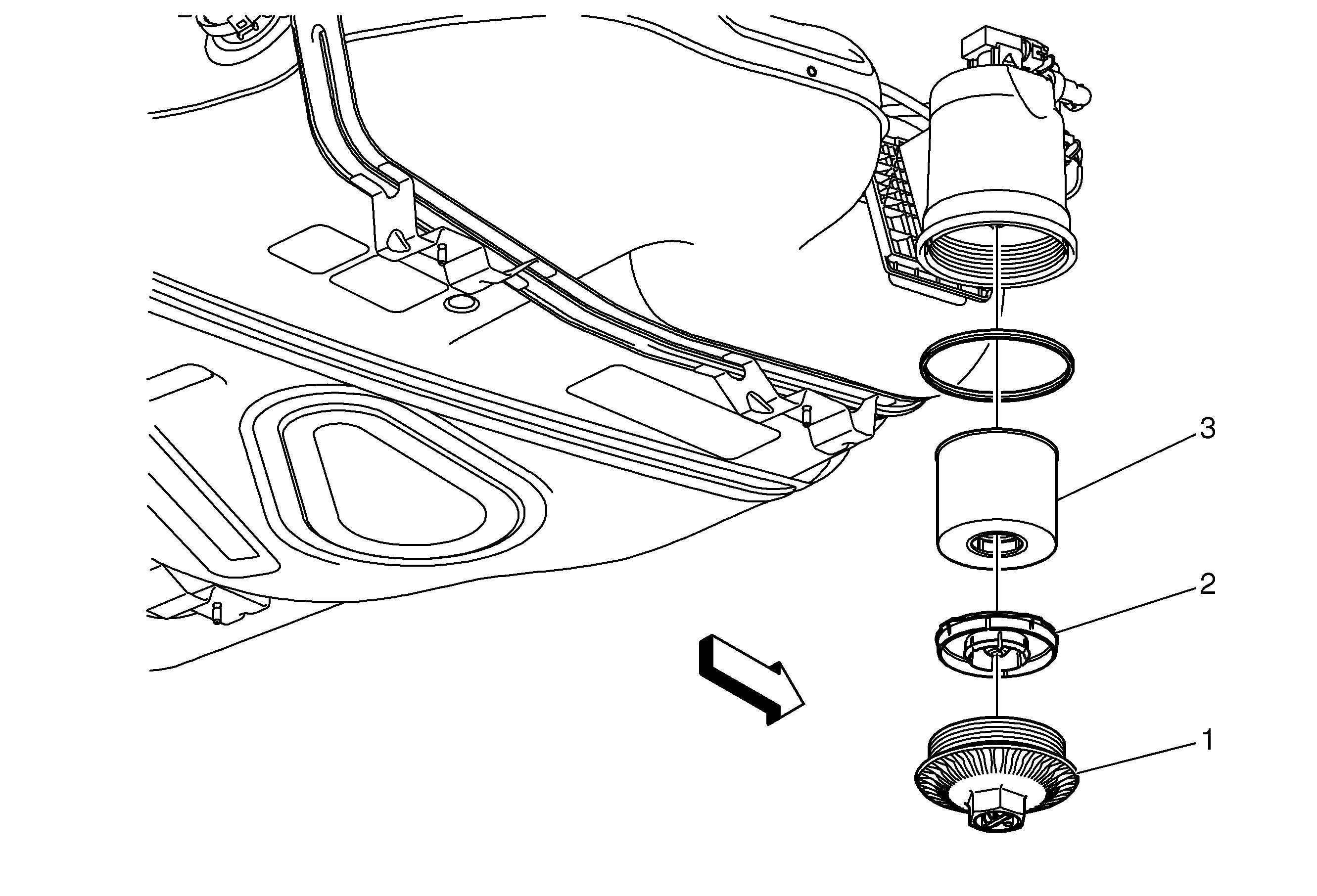 3
2
1