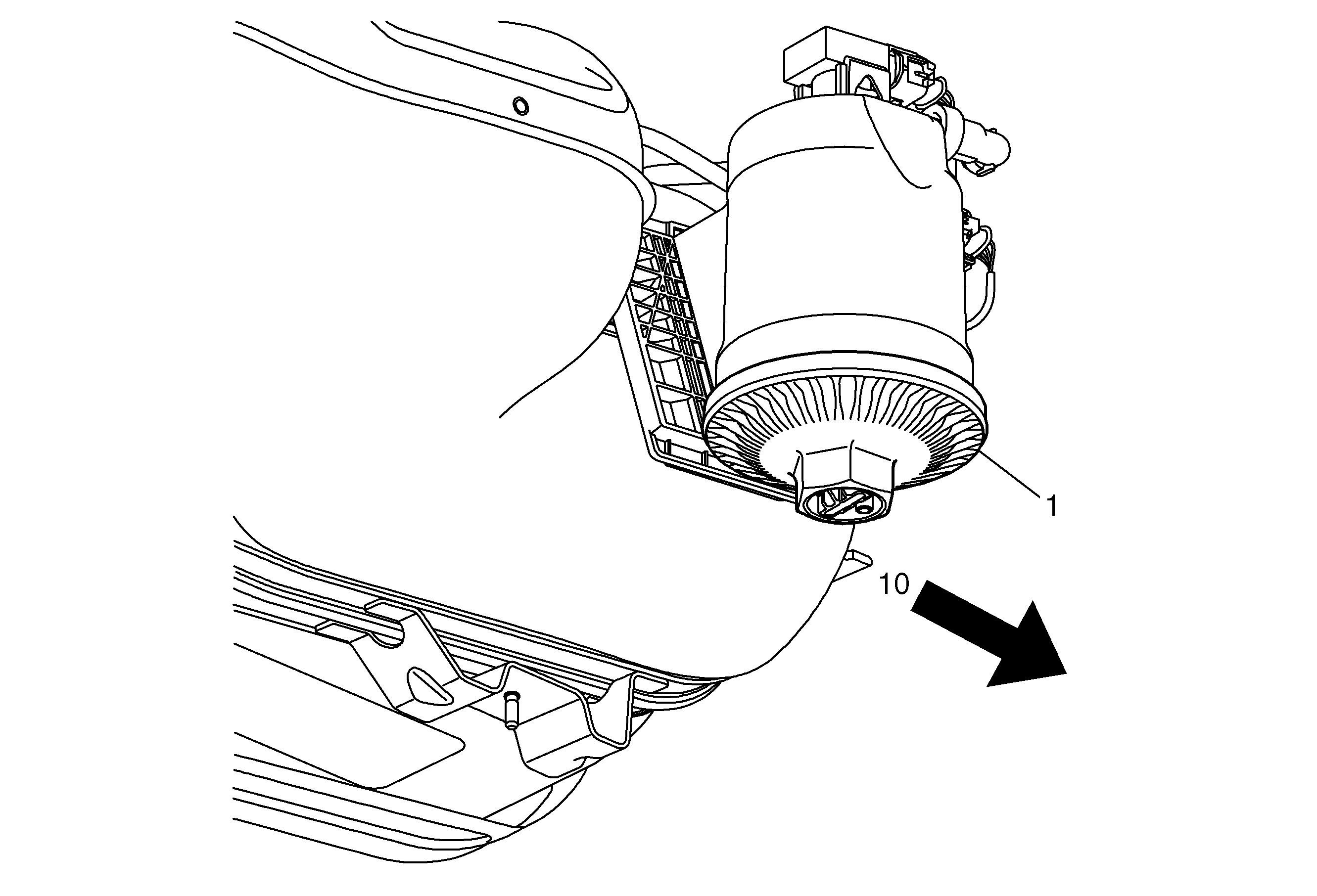 1

10