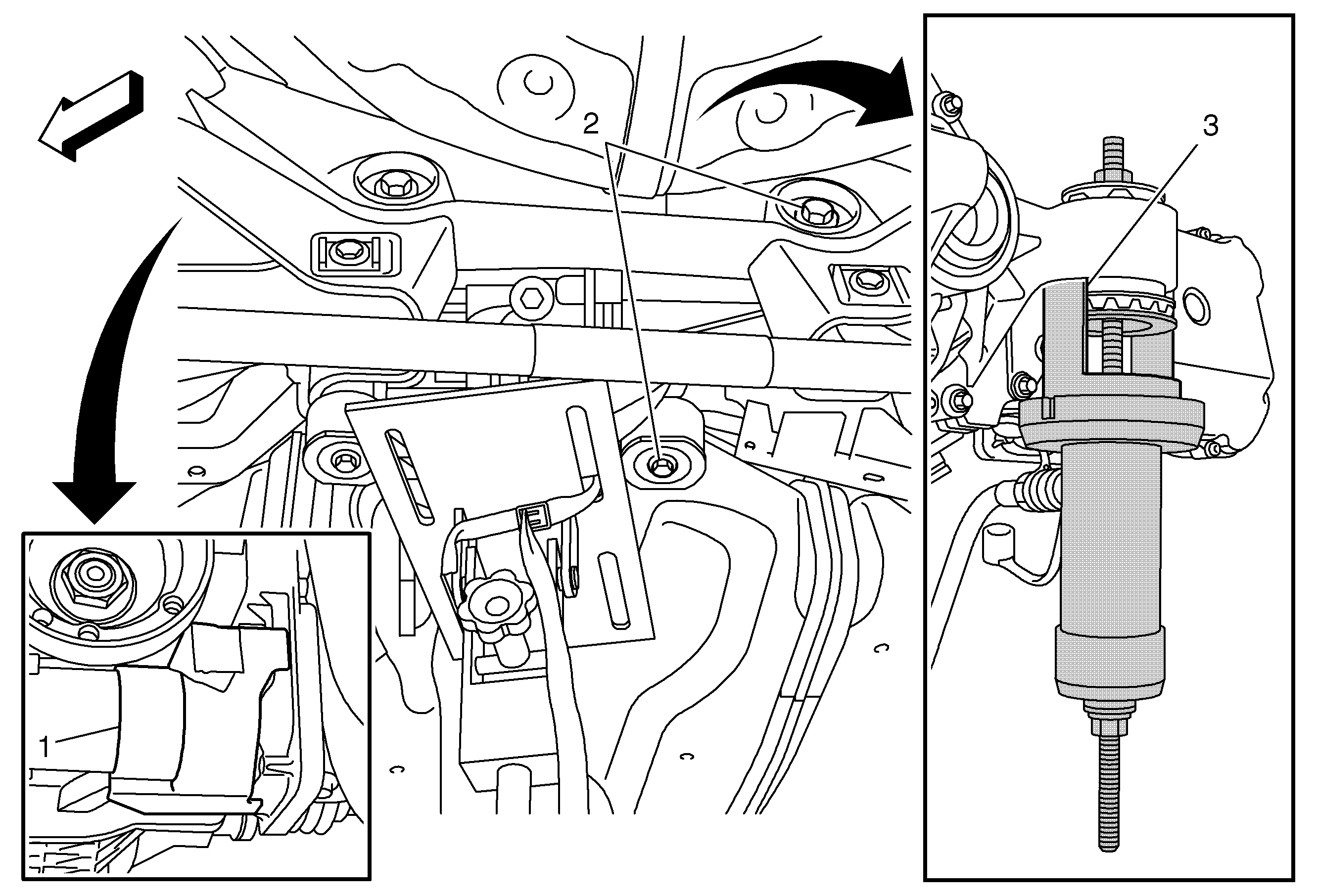 2
3
1