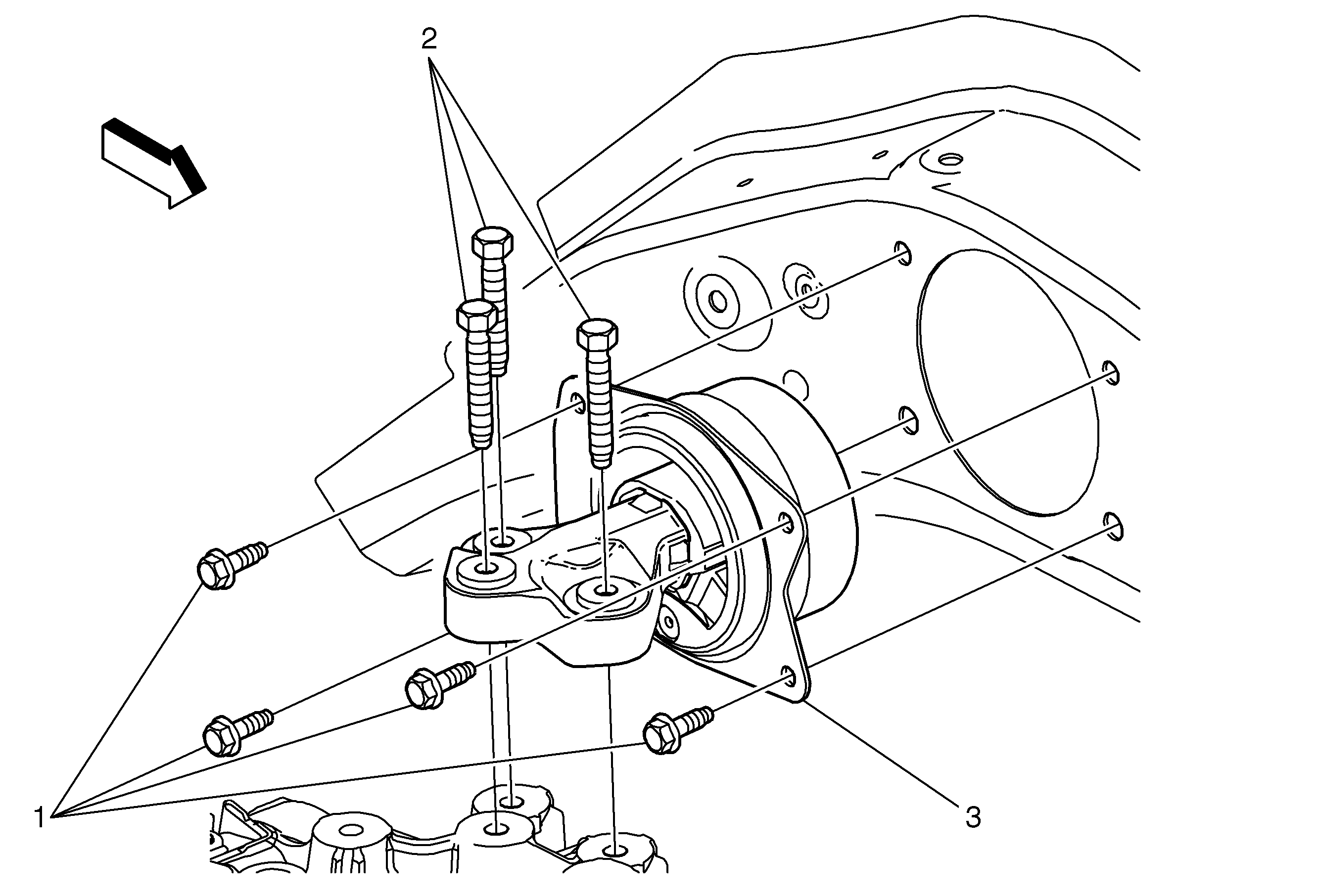 2

1

3