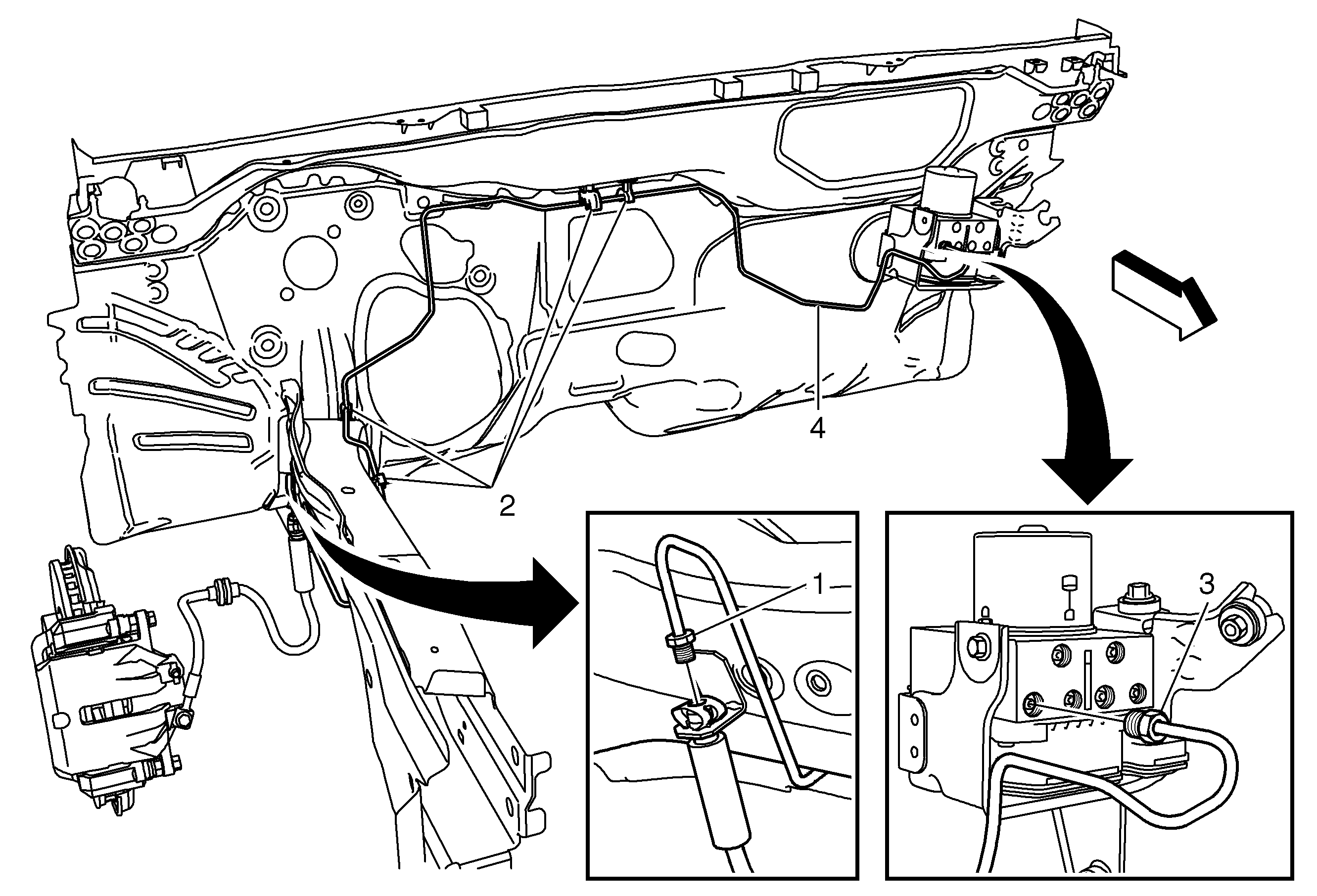 4
2
1
3