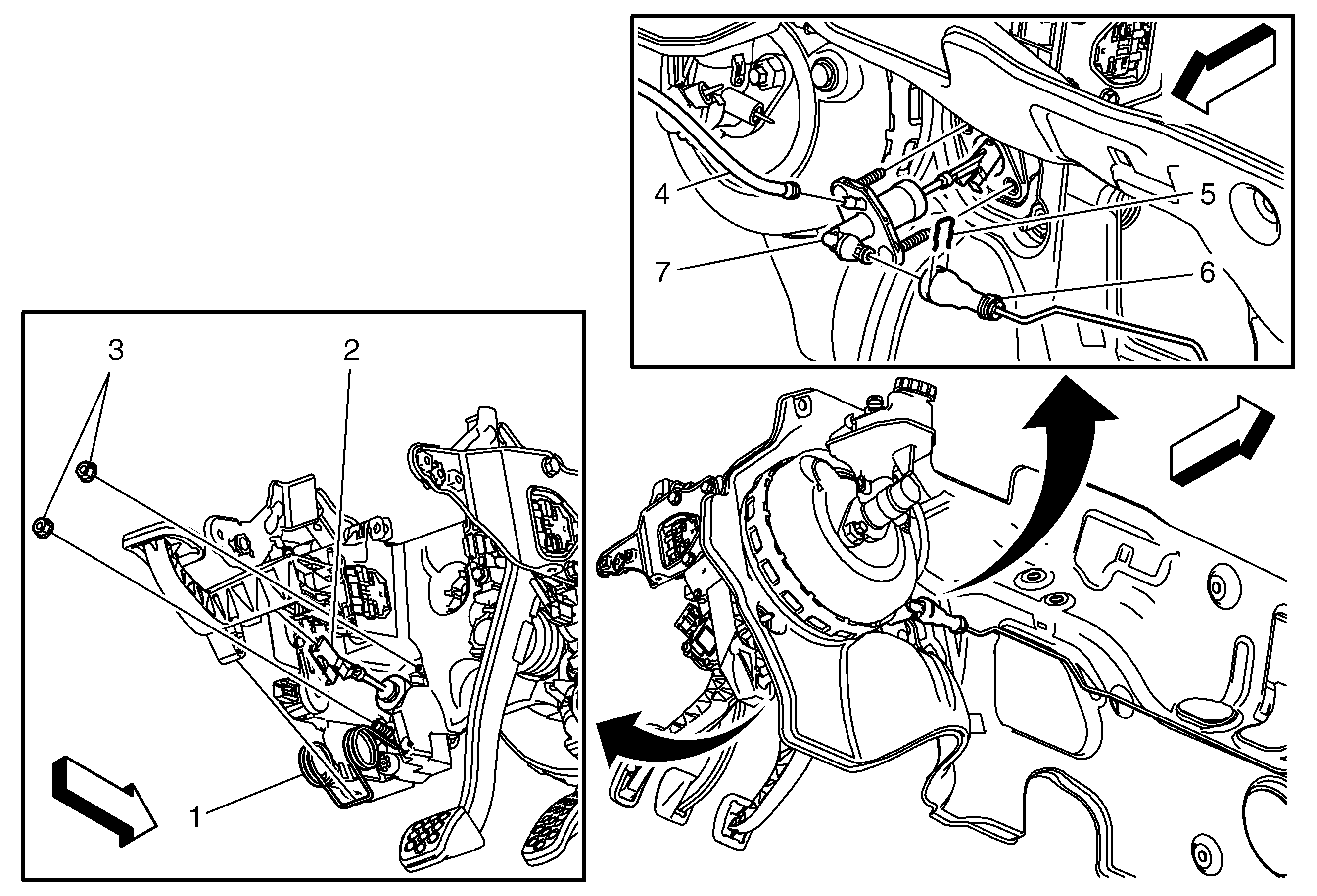 4
5
7
6
3
2
1