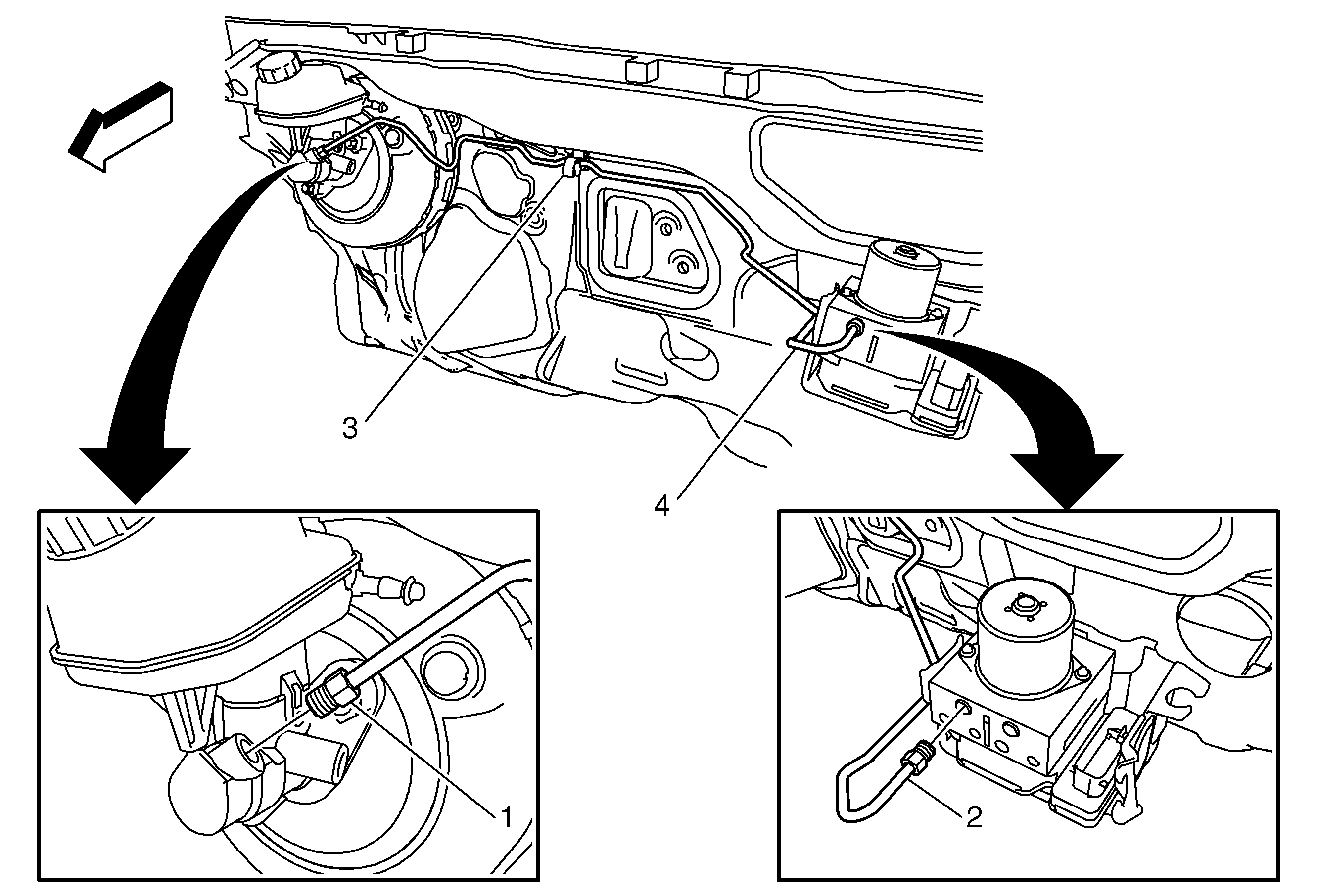 3
4
1
2