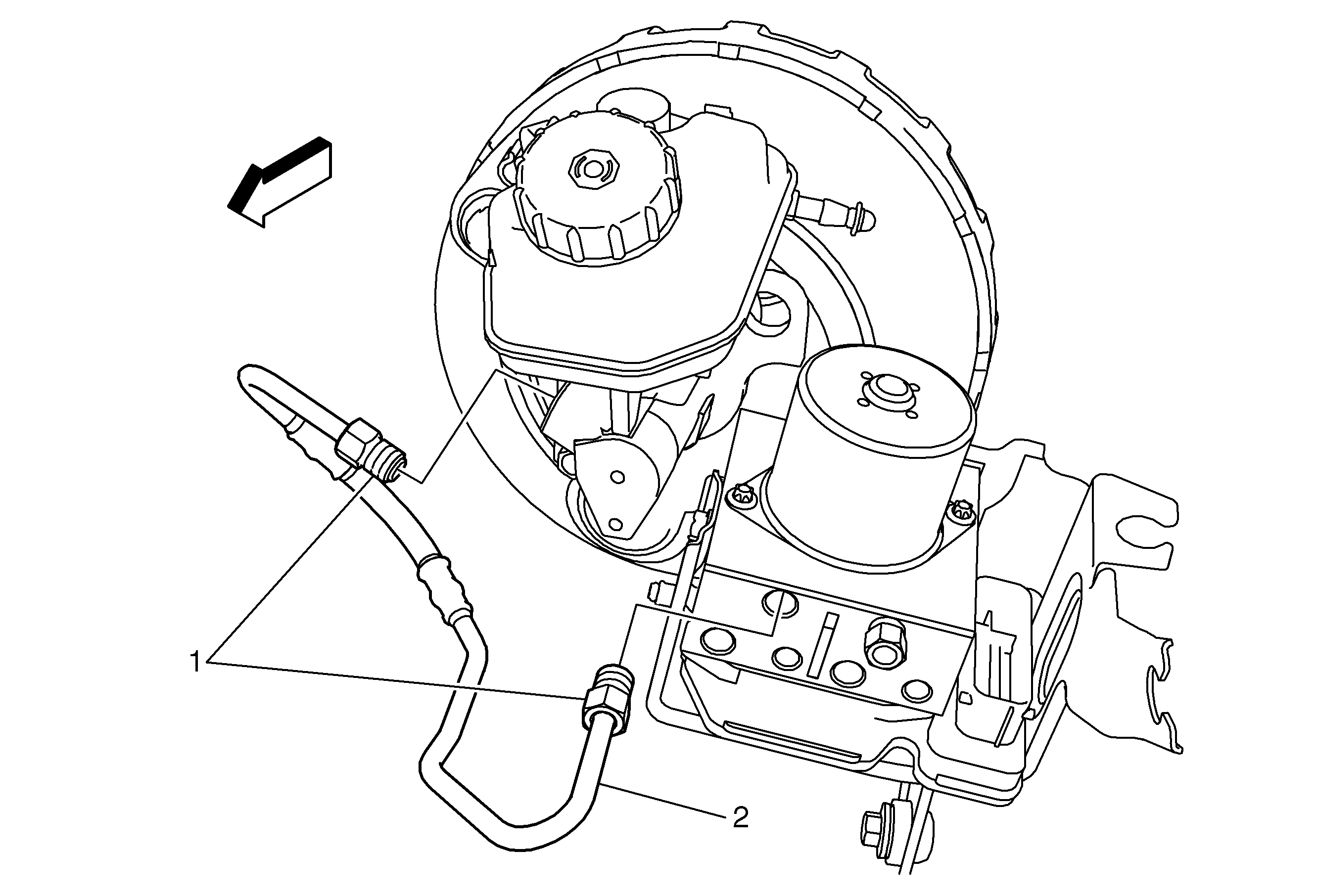 1

2