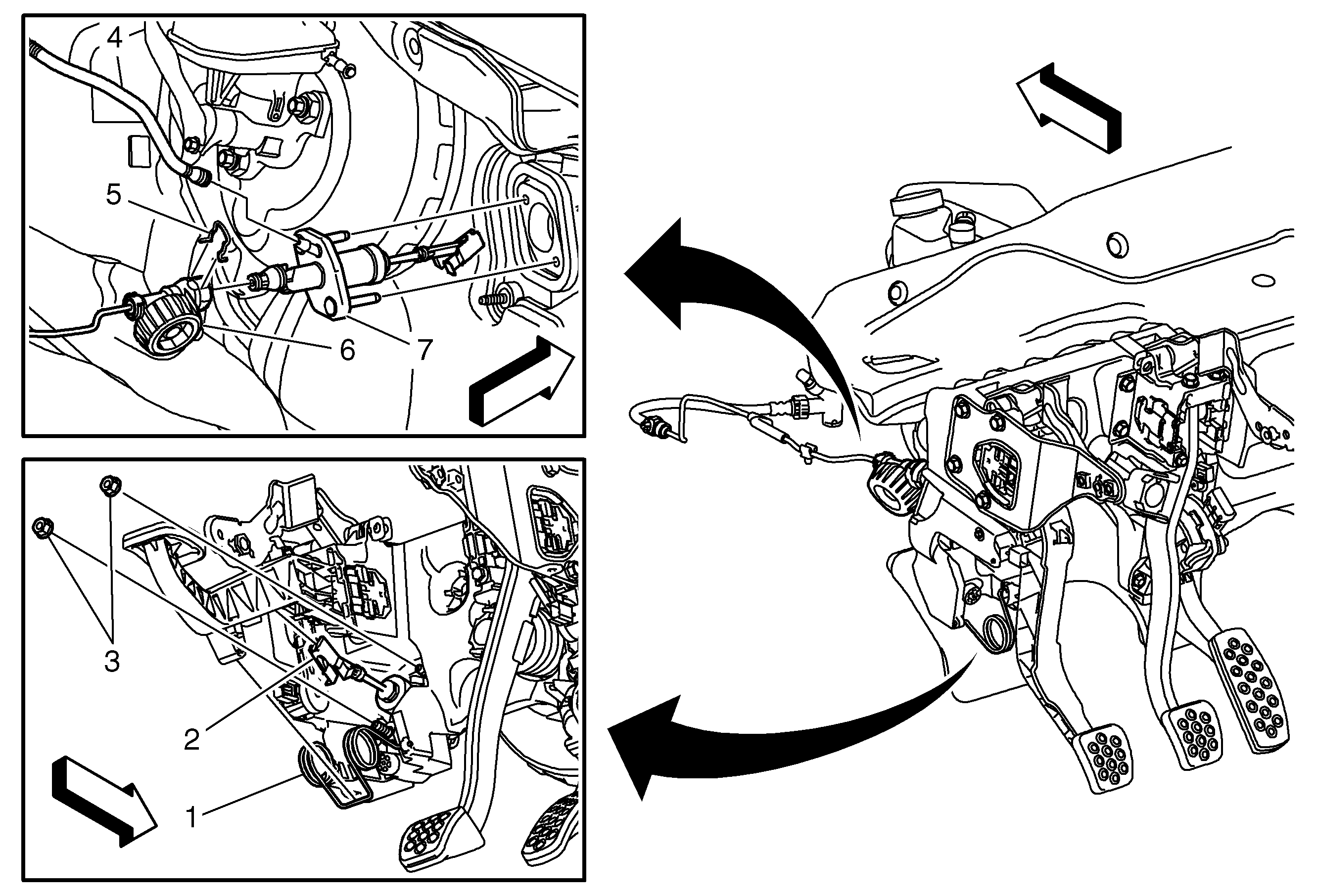 4
5
6
7
3
2
1