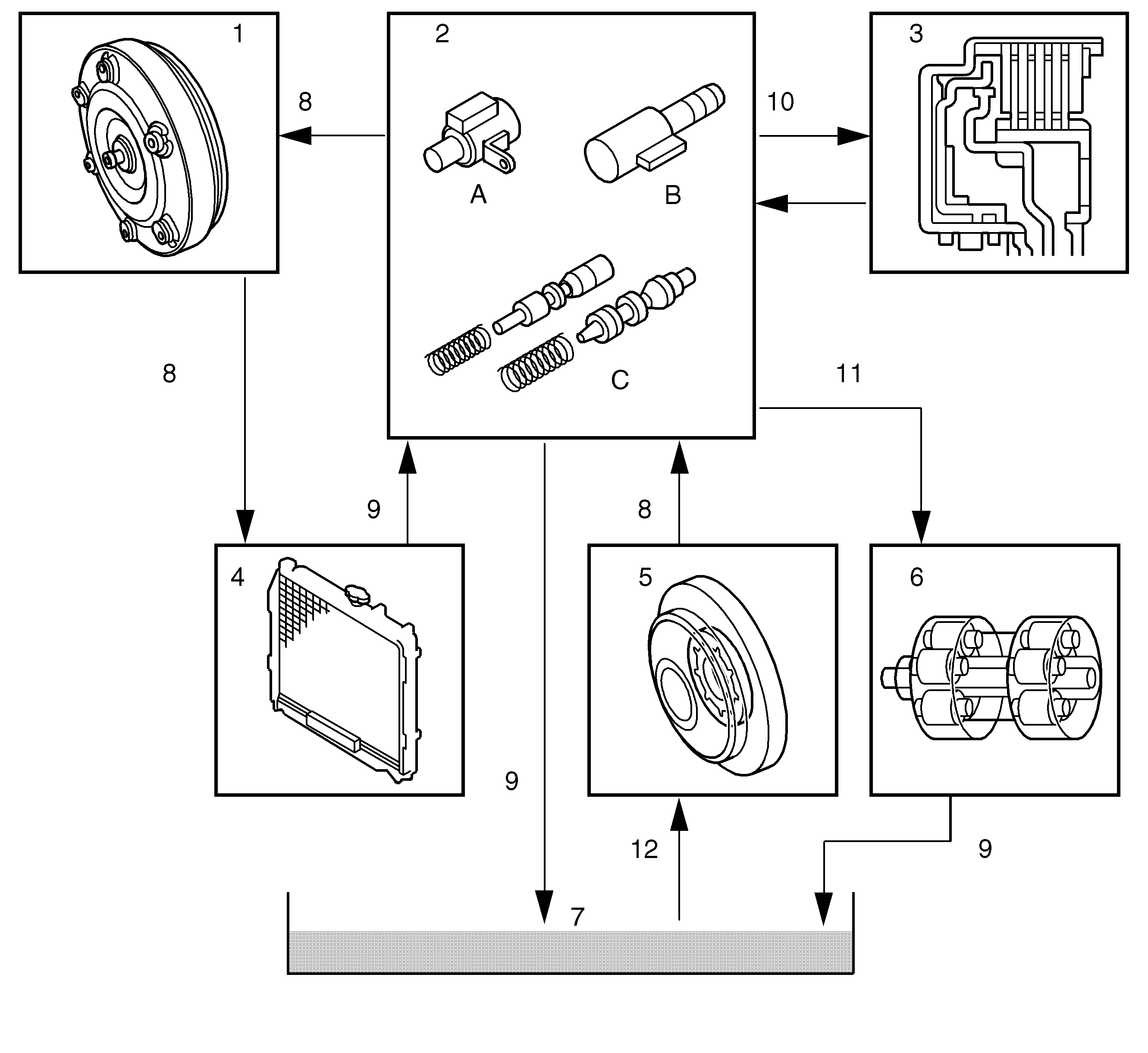 1

2

3

8

10

A

B

C

8

11

9

8

4

5

6

9

12

9

7