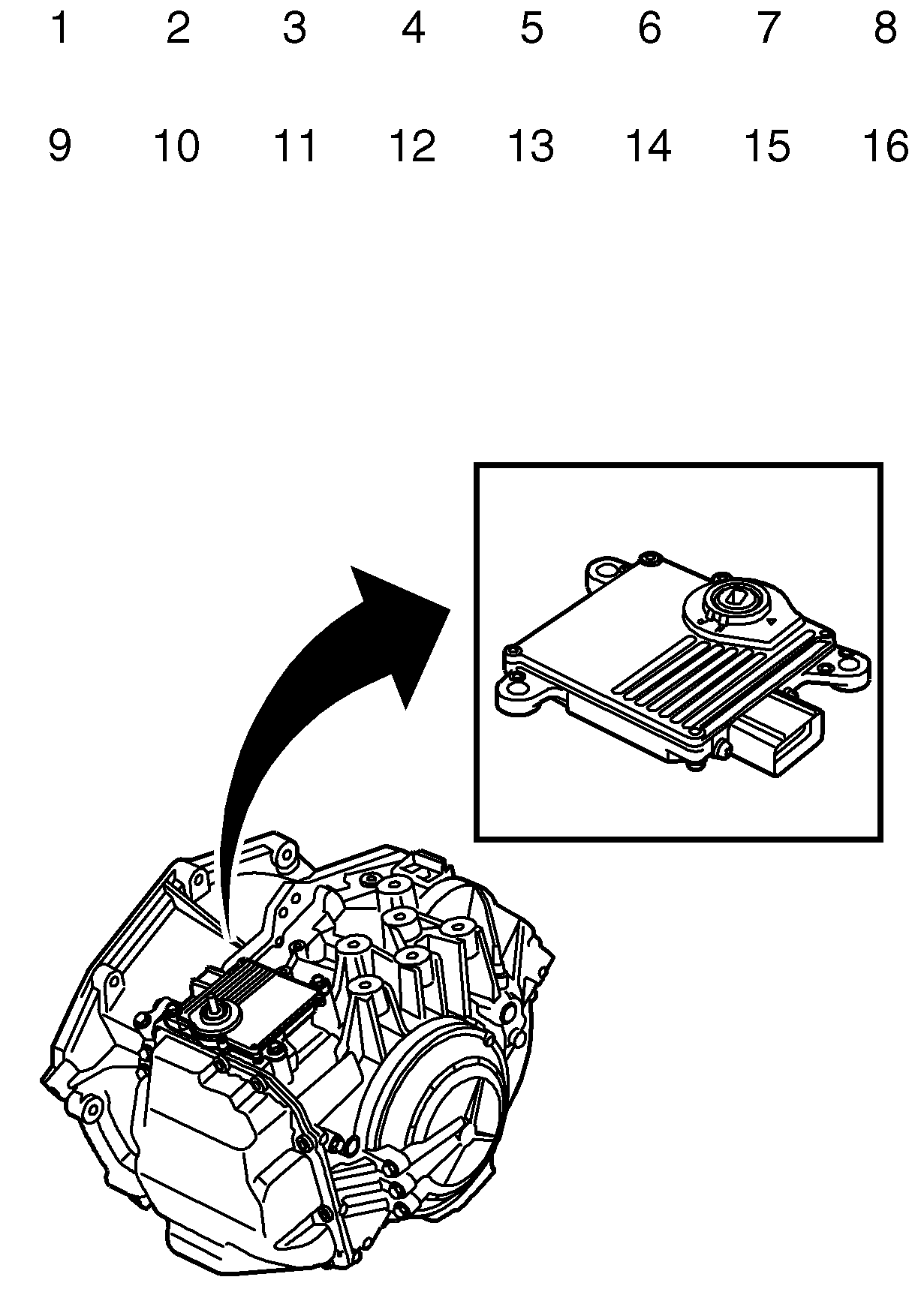 1 2 3 4 5 6 7 8

9 10 11 12 13 14 15 16